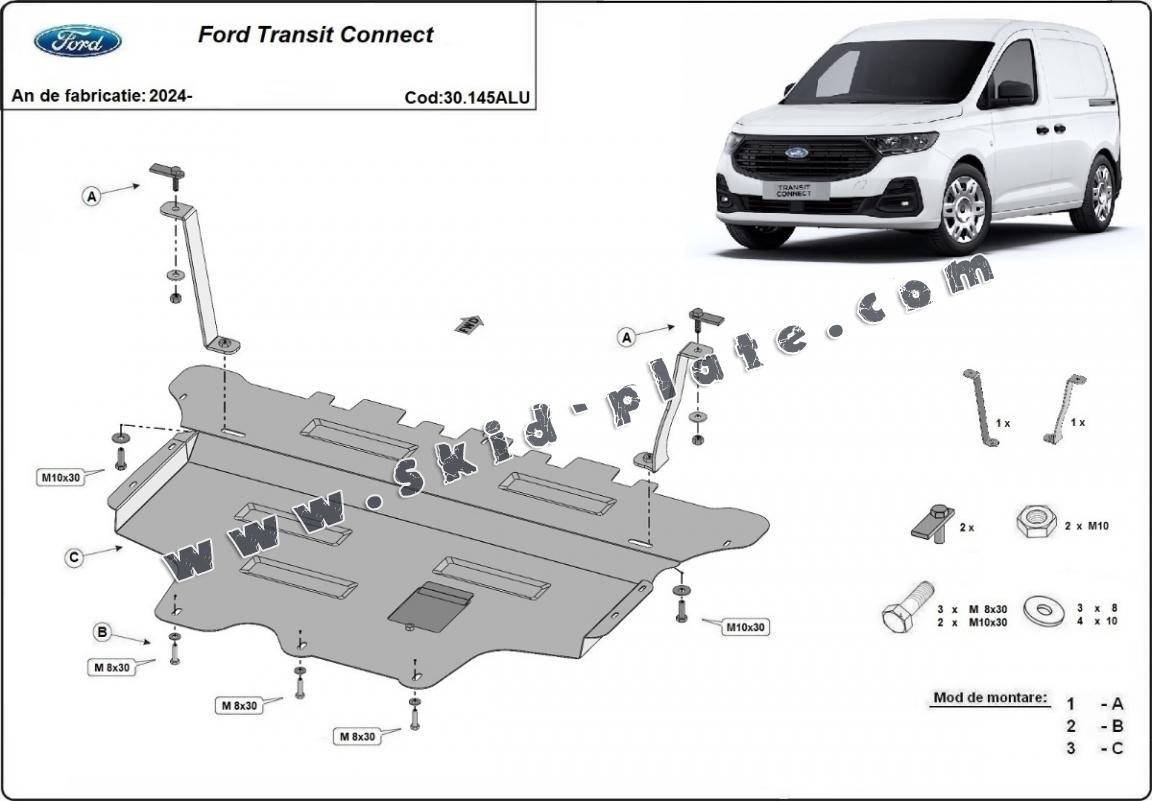 Ford

Ford Transit Connect

An de fabricatie: 2024-

Cod:30.145ALU

TRANSIT CONNECT

www.skid-plate.com

A

A

M10x30

C

B

M 8x30

M 8x30

M 8x30

M10x30

1 x

1 x

2 x

2 x M10

3 x M 8x30
2 x M10x30

3 x 8
4 x 10

Mod de montare:

1 - A
2 - B
3 - C