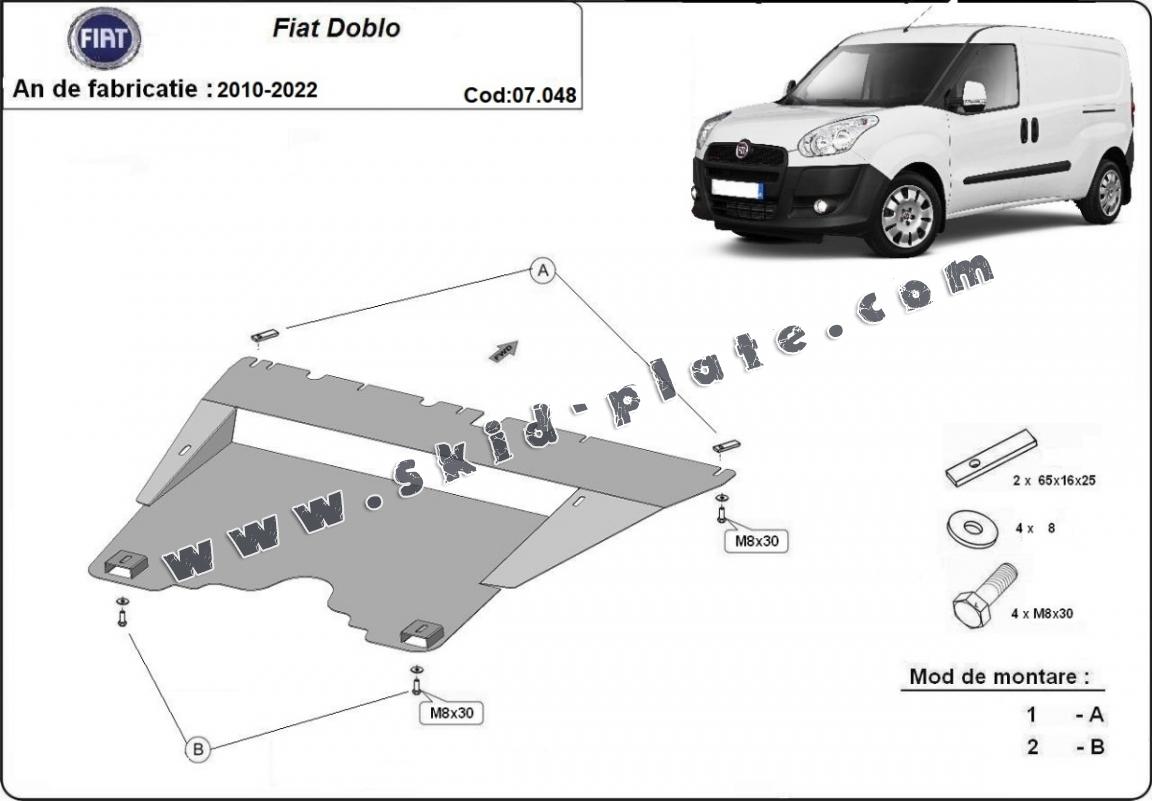 FIAT

Fiat Doblo

An de fabricatie : 2010-2022

Cod:07.048

www.skid-plate.com

A

FWD

M8x30

M8x30

B

2 x 65x16x25

4 x 8

4 x M8x30

Mod de montare :

1 - A

2 - B