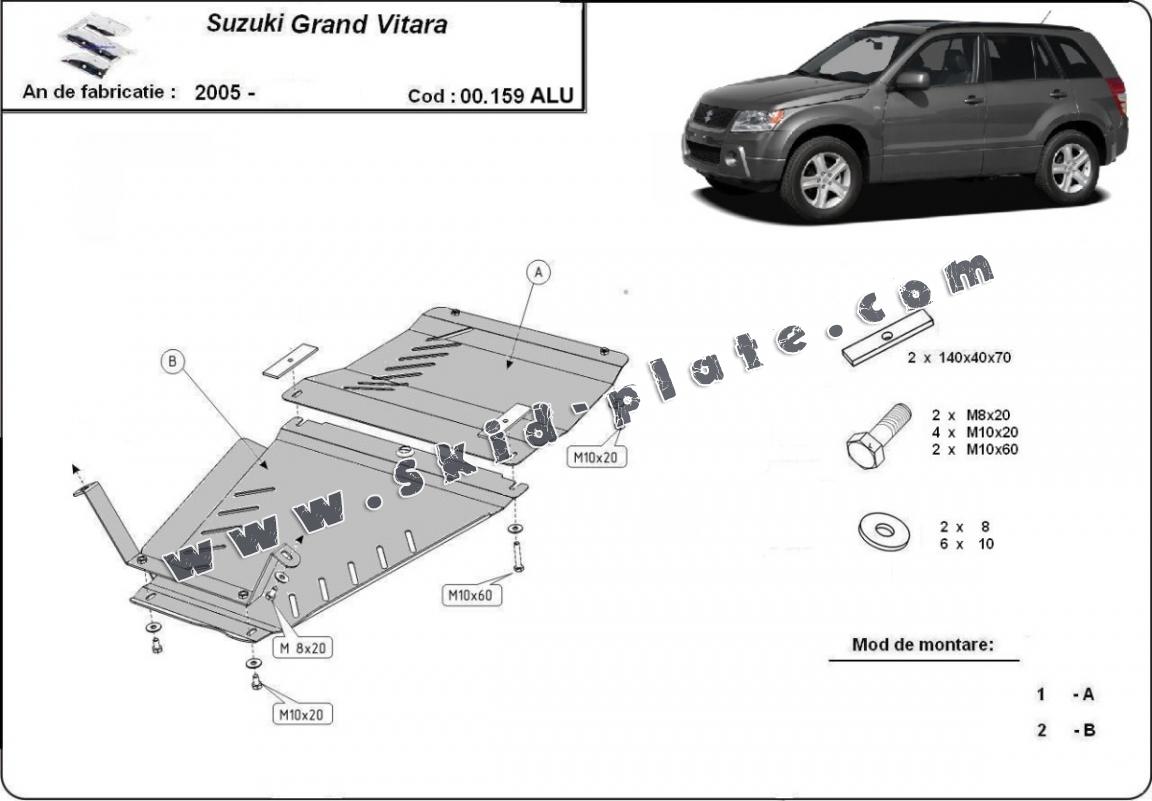 Suzuki Grand Vitara

An de fabricatie : 2005 -

Cod : 00.159 ALU

www.skid-plate.com

A

B

M10x20

M10x60

M 8x20

M10x20

2 x 140x40x70

2 x M8x20
4 x M10x20
2 x M10x60

2 x 8
6 x 10

Mod de montare:

1 - A

2 - B