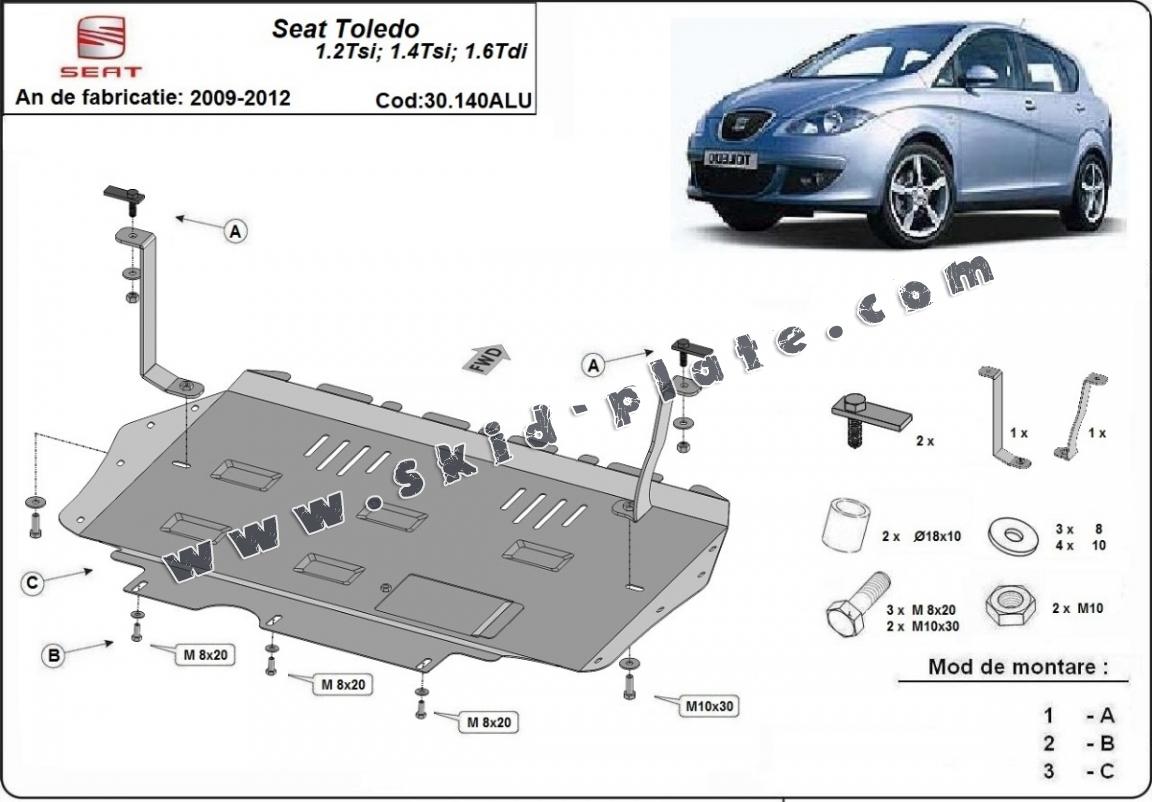 SEAT

Seat Toledo
1.2Tsi; 1.4Tsi; 1.6Tdi

An de fabricatie: 2009-2012

Cod:30.140ALU

TOLEDO

www.skid-plate.com

A

A

FWD

C

B

M 8x20

M 8x20

M 8x20

M10x30

2 x

1 x

1 x

2 x Ø18x10

3 x 8
4 x 10

3 x M 8x20
2 x M10x30

2 x M10

Mod de montare :

1 - A
2 - B
3 - C