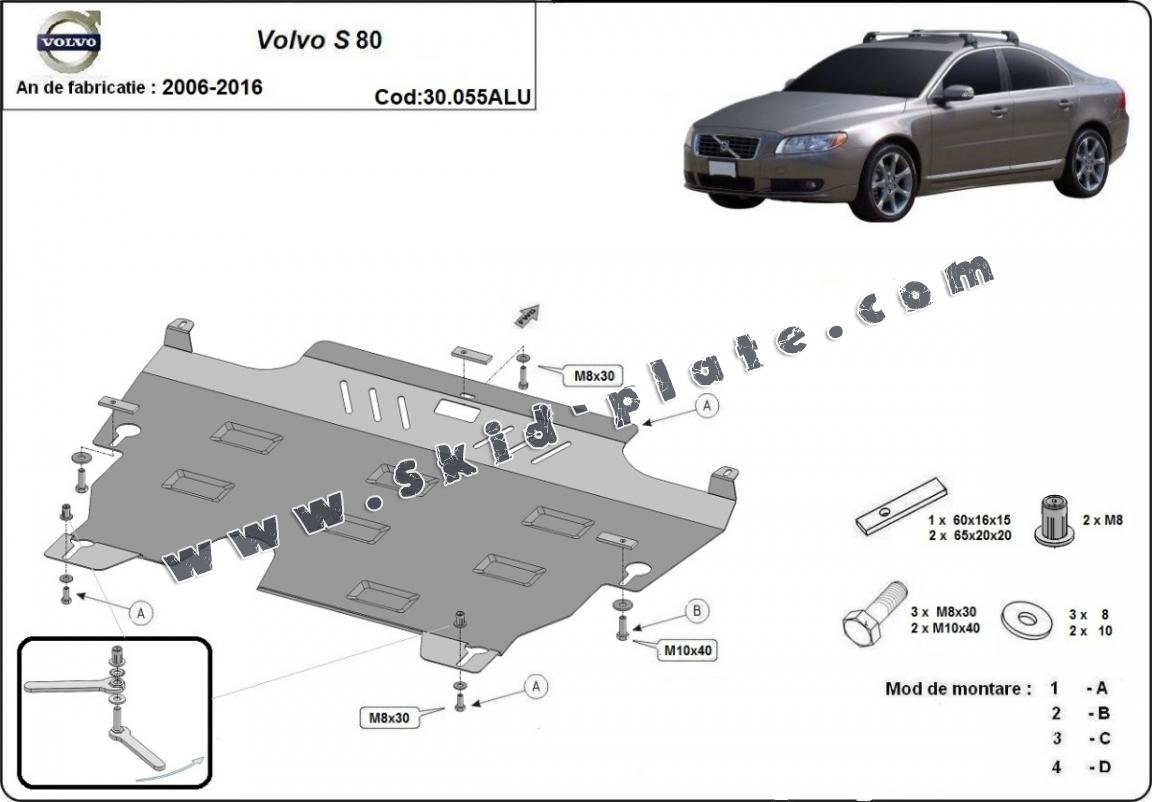 VOLVO

Volvo S 80

An de fabricatie : 2006-2016

Cod:30.055ALU

www.skid-plate.com

M8x30

A

A

B

M10x40

A

M8x30

1 x 60x16x15
2 x 65x20x20

2 x M8

3 x M8x30
2 x M10x40

3 x 8
2 x 10

Mod de montare : 1 - A
2 - B
3 - C
4 - D