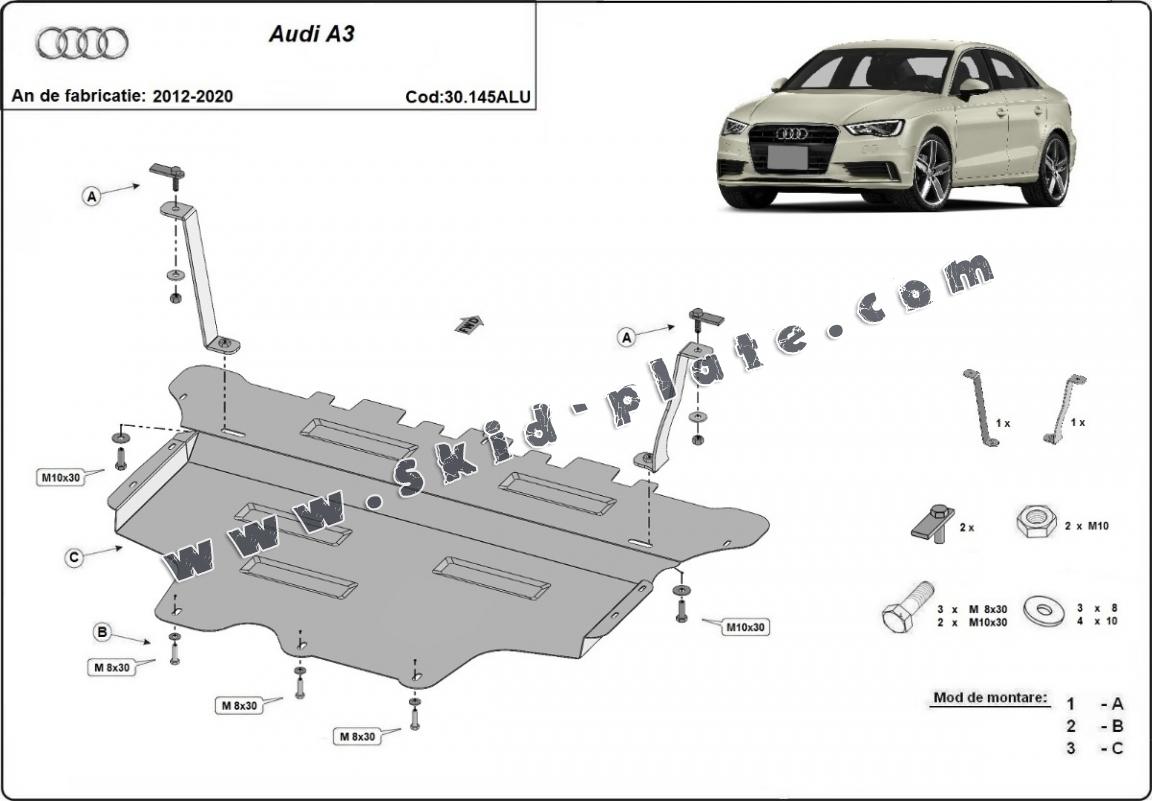 Audi A3

An de fabricatie: 2012-2020

Cod:30.145ALU

www.skid-plate.com

A

A

M10x30

C

B

M 8x30

M 8x30

M 8x30

M10x30

1 x

1 x

2 x

2 x M10

3 x M 8x30
2 x M10x30

3 x 8
4 x 10

Mod de montare:
1 - A
2 - B
3 - C