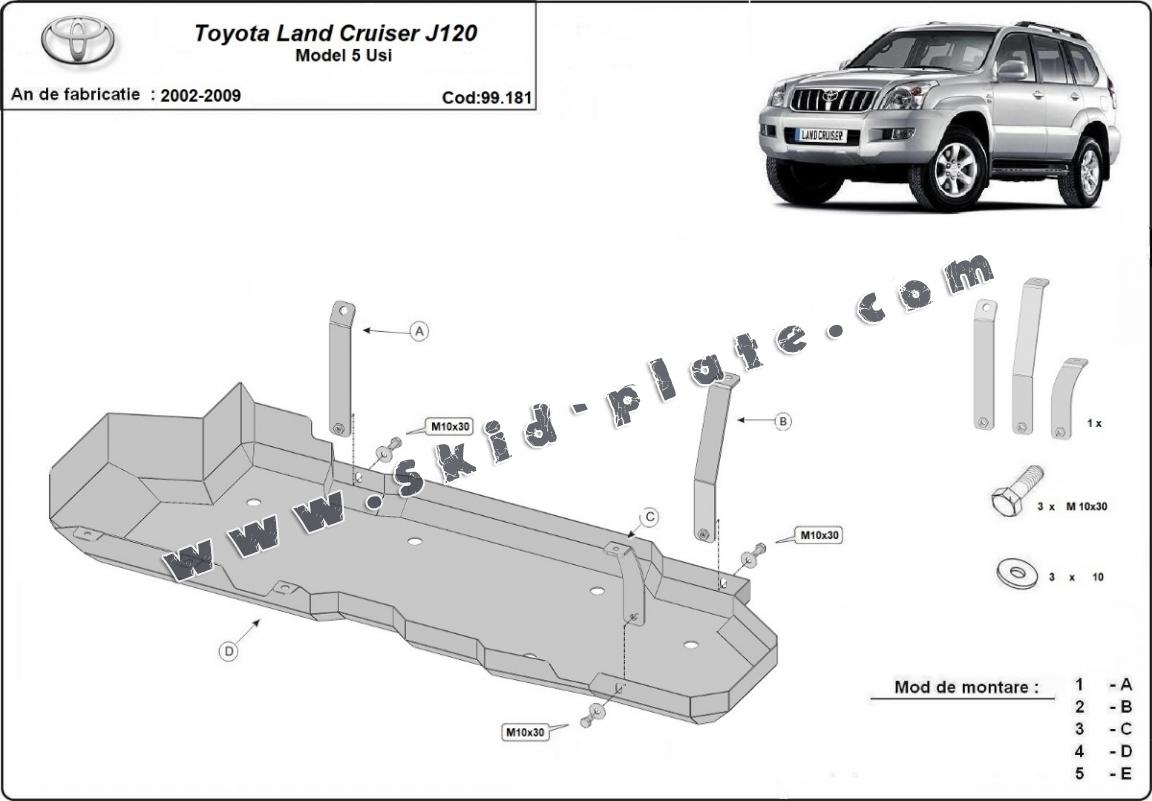 Toyota Land Cruiser J120
Model 5 Usi

An de fabricatie : 2002-2009

Cod:99.181

LAND CRUISER

www.skid-plate.com

A

B

C

D

M10x30

M10x30

M10x30

1 x

3 x M 10x30

3 x 10

Mod de montare :

1 - A
2 - B
3 - C
4 - D
5 - E