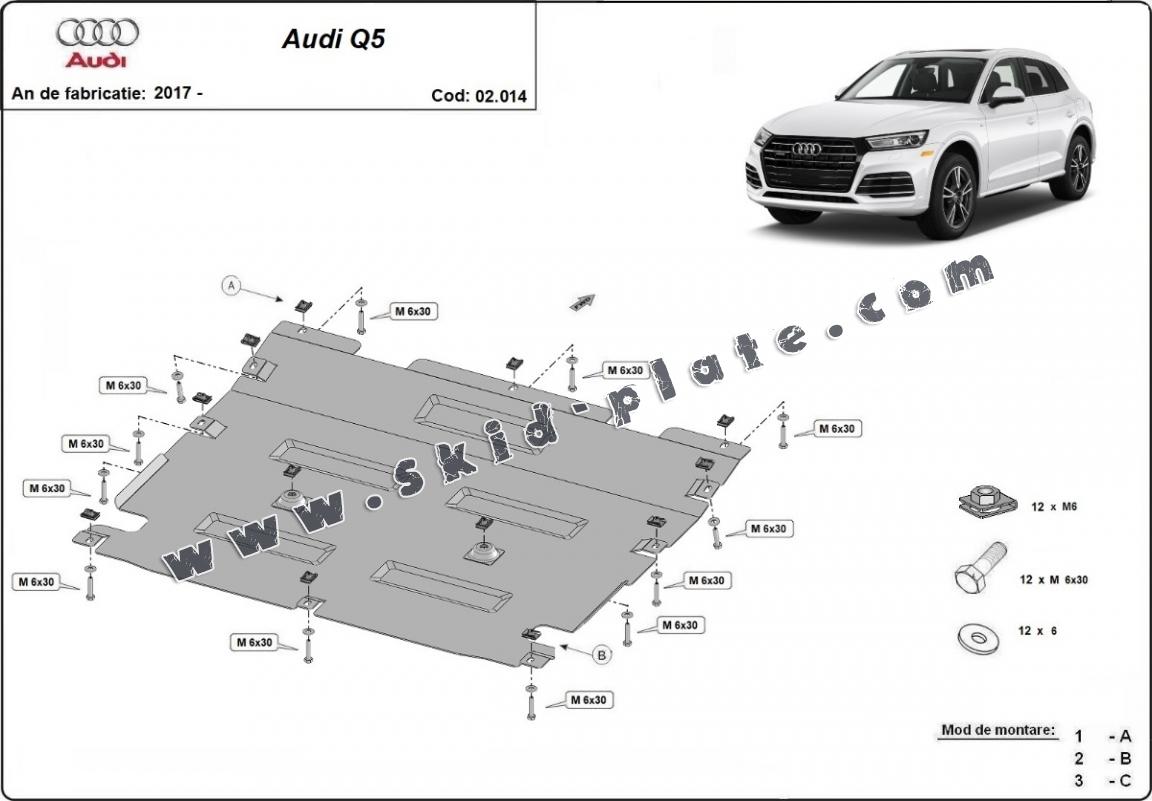 Audi

Audi Q5

An de fabricatie: 2017 -

Cod: 02.014

www.skid-plate.com

A

M 6x30

M 6x30

M 6x30

M 6x30

M 6x30

M 6x30

M 6x30

M 6x30

M 6x30

M 6x30

M 6x30

M 6x30

B

12 x M6

12 x M 6x30

12 x 6

Mod de montare:

1 - A
2 - B
3 - C