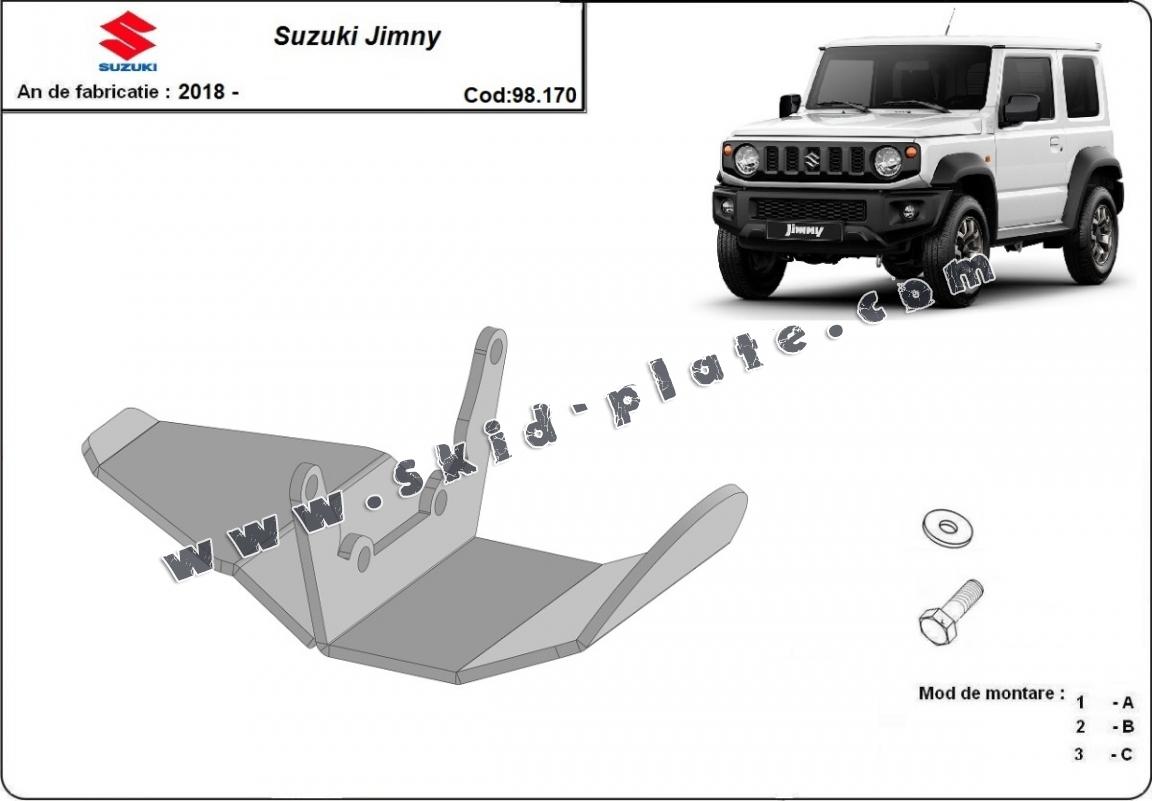 SUZUKI

Suzuki Jimny

An de fabricatie : 2018 -

Cod:98.170

Jimny

www.skid-plate.com

Mod de montare :
1 - A
2 - B
3 - C