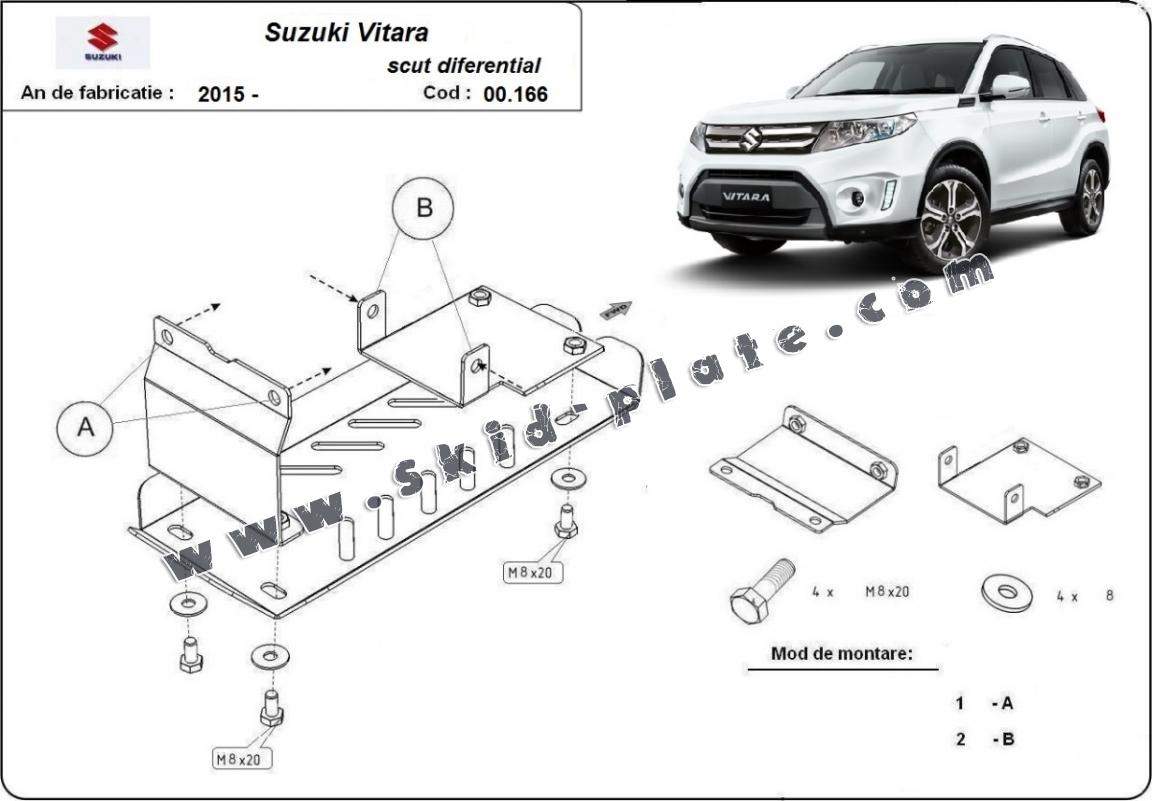 SUZUKI

Suzuki Vitara

scut diferential

An de fabricatie : 2015 -

Cod : 00.166

VITARA

B

A

FWD

www.skid-plate.com

M8x20

M8x20

4 x M8x20

4 x 8

Mod de montare:

1 - A

2 - B