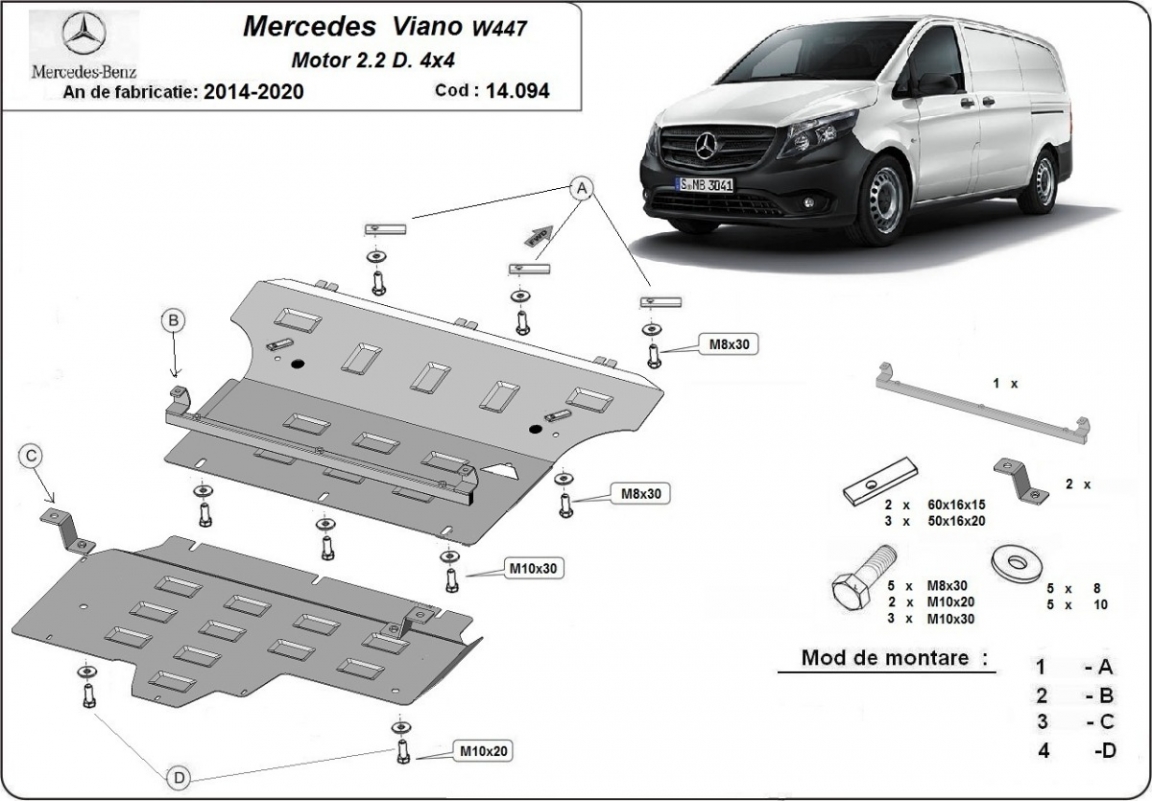 Mercedes-Benz

Mercedes Viano W447
Motor 2.2 D. 4x4
An de fabricatie: 2014-2020
Cod : 14.094

S MB 3041

A
B
C
D

M8x30
M8x30
M10x30
M10x20

1 x

2 x

2 x 60x16x15
3 x 50x16x20

5 x M8x30
2 x M10x20
3 x M10x30

5 x 8
5 x 10

Mod de montare :

1 - A
2 - B
3 - C
4 -D