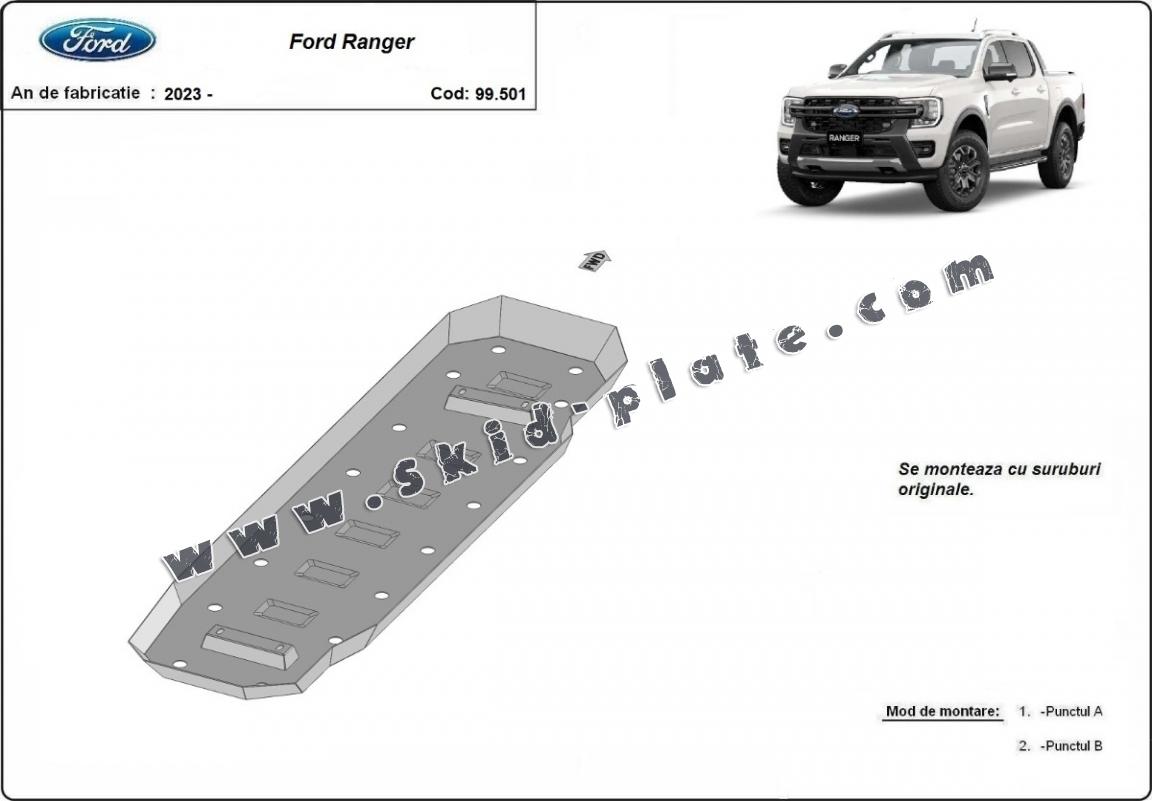 Ford

Ford Ranger

An de fabricatie : 2023 -

Cod: 99.501

RANGER

FWD

www.skid-plate.com

Se monteaza cu suruburi originale.

Mod de montare: 1. -Punctul A

2. -Punctul B