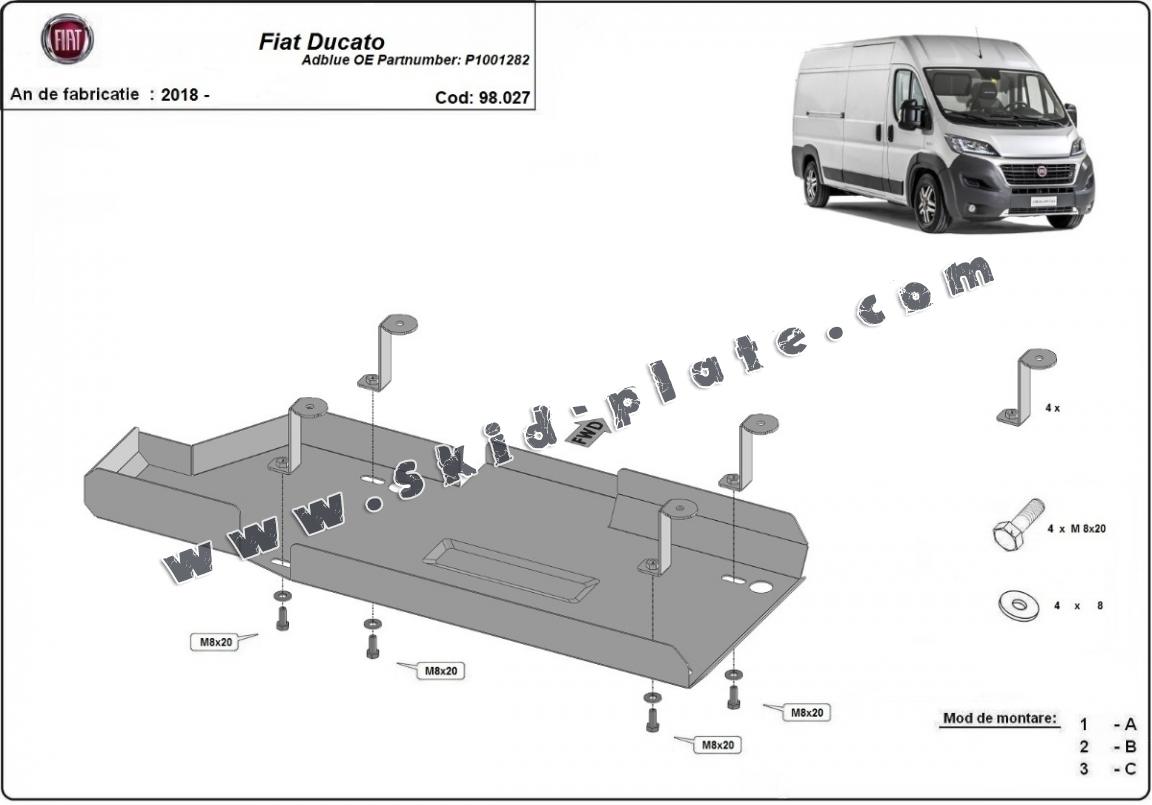 FIAT

Fiat Ducato
Adblue OE Partnumber: P1001282

An de fabricatie : 2018 -

Cod: 98.027

www.skid-plate.com

FWD

4 x

4 x M 8x20

4 x 8

M8x20

M8x20

M8x20

M8x20

Mod de montare:
1 - A
2 - B
3 - C