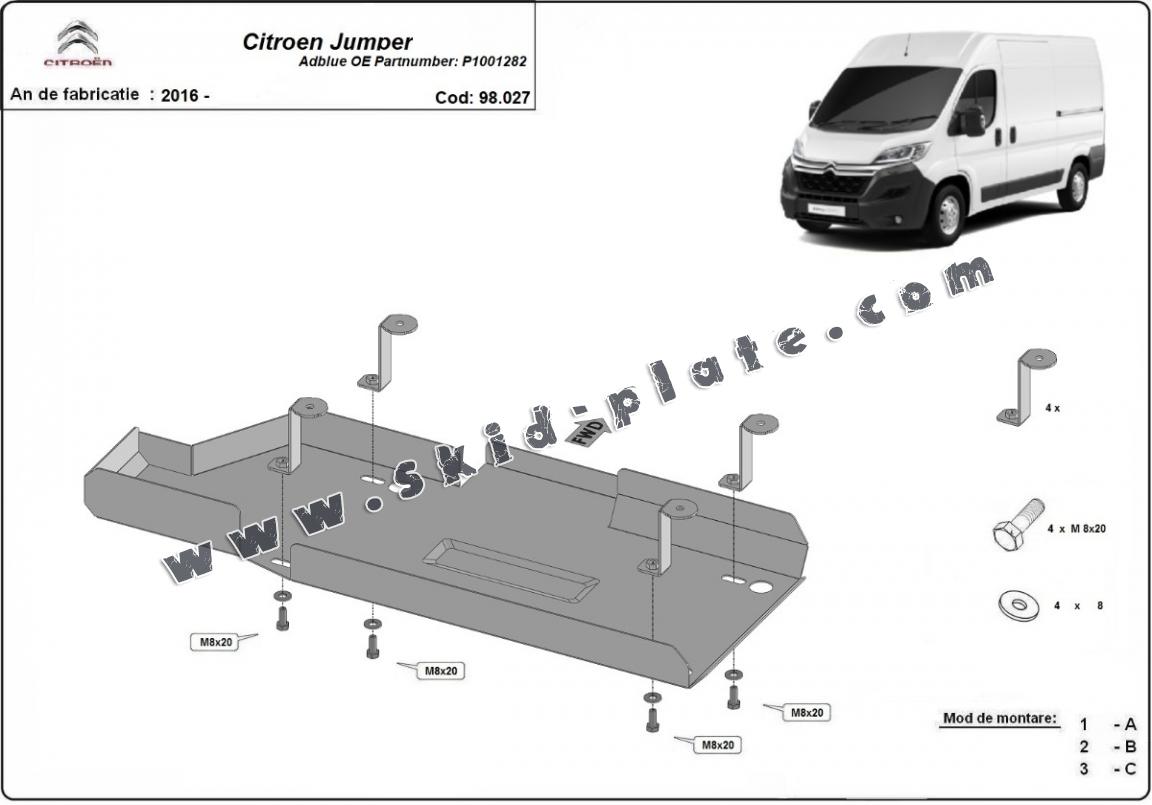 CITROËN

Citroen Jumper
Adblue OE Partnumber: P1001282

An de fabricatie : 2016 -

Cod: 98.027

www.skid-plate.com

FWD

4 x

4 x M 8x20

4 x 8

M8x20

M8x20

M8x20

M8x20

Mod de montare:
1 - A
2 - B
3 - C