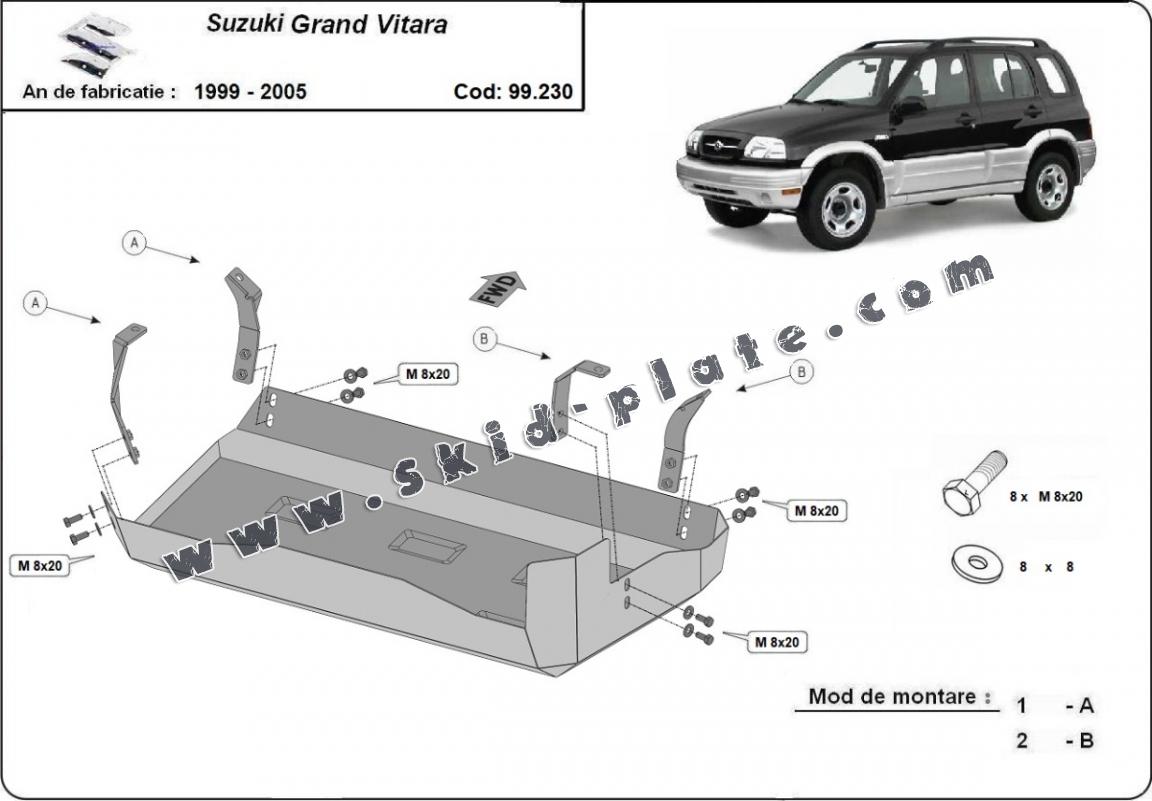 Suzuki Grand Vitara

An de fabricatie : 1999 - 2005 Cod: 99.230

A

A

FWD

B

B

M 8x20

M 8x20

M 8x20

M 8x20

www.skid-plate.com

8 x M 8x20

8 x 8

Mod de montare : 1 - A
2 - B