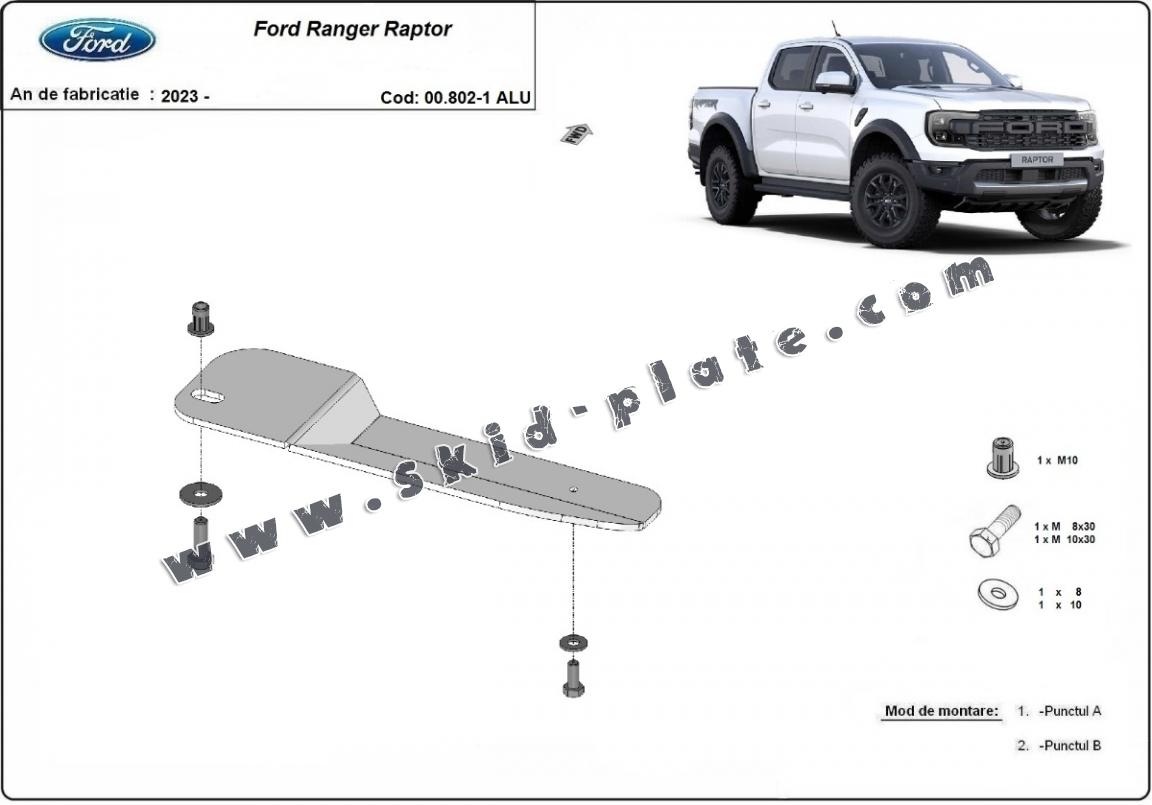 Ford

Ford Ranger Raptor

An de fabricatie : 2023 -

Cod: 00.802-1 ALU

FWD

FORD

RAPTOR

www.skid-plate.com

1 x M10

1 x M 8x30
1 x M 10x30

1 x 8
1 x 10

Mod de montare: 1. -Punctul A

2. -Punctul B