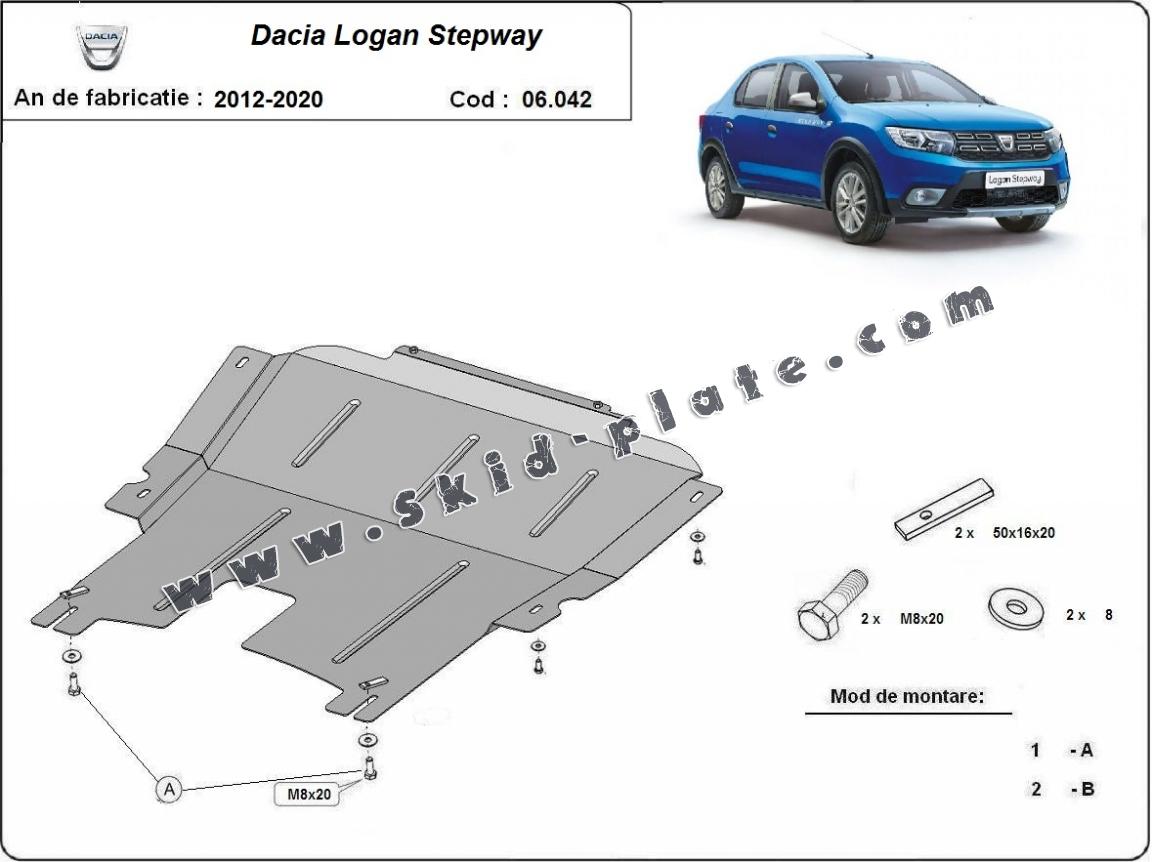 DACIA

Dacia Logan Stepway

An de fabricatie : 2012-2020 Cod : 06.042

Logan Stepway

www.skid-plate.com

2 x 50x16x20

2 x M8x20

2 x 8

Mod de montare:

1 - A

2 - B

A

M8x20