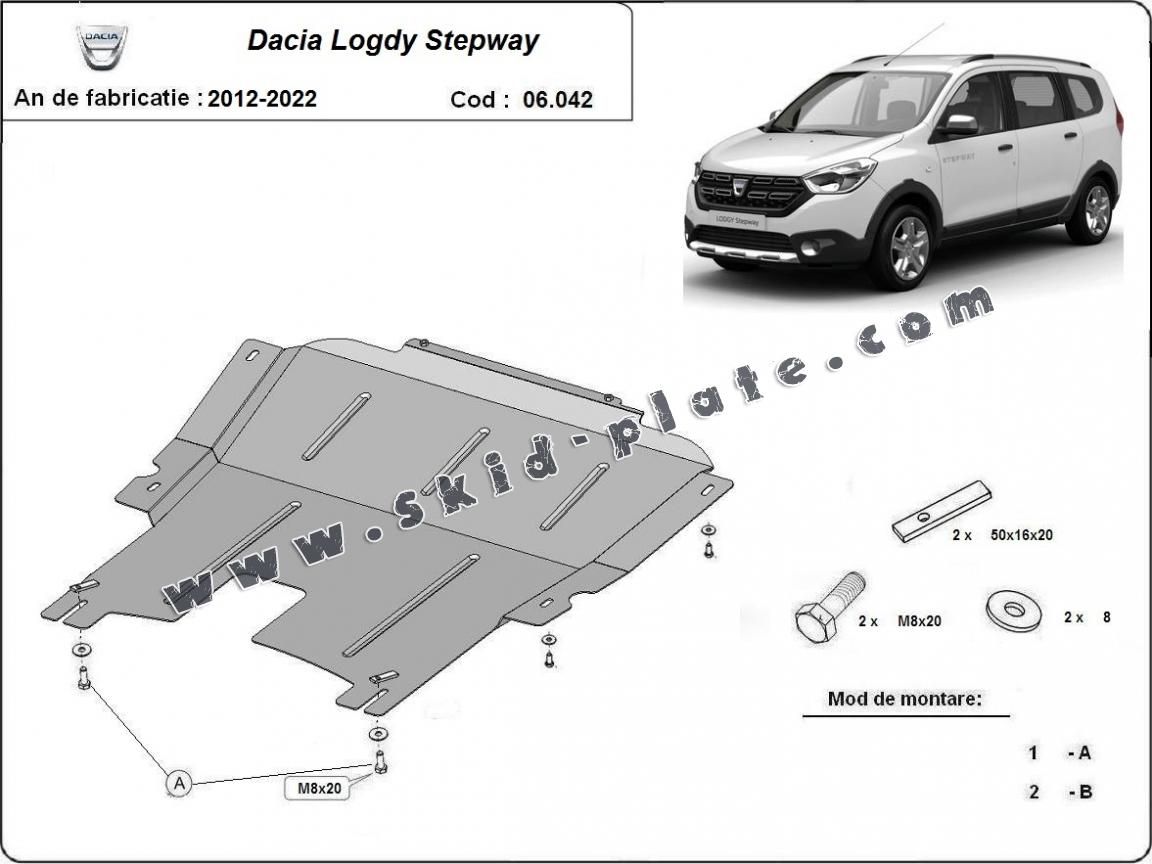 DACIA

Dacia Logdy Stepway

An de fabricatie : 2012-2022

Cod : 06.042

STEPWAY

LODGY Stepway

www.skid-plate.com

2 x 50x16x20

2 x M8x20

2 x 8

Mod de montare:

1 - A

2 - B

A

M8x20