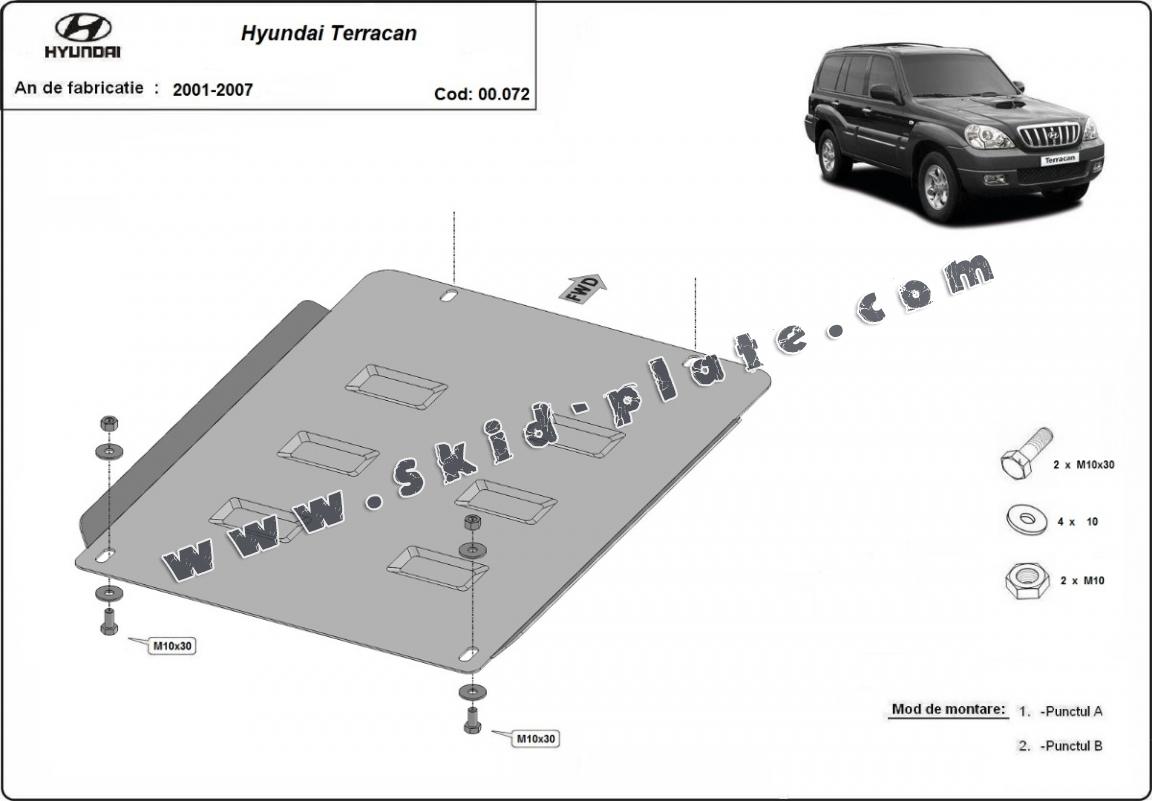 HYUNDAI

Hyundai Terracan

An de fabricatie : 2001-2007

Cod: 00.072

Terracan

FWD

www.skid-plate.com

2 x M10x30

4 x 10

2 x M10

M10x30

M10x30

Mod de montare: 1. -Punctul A

2. -Punctul B