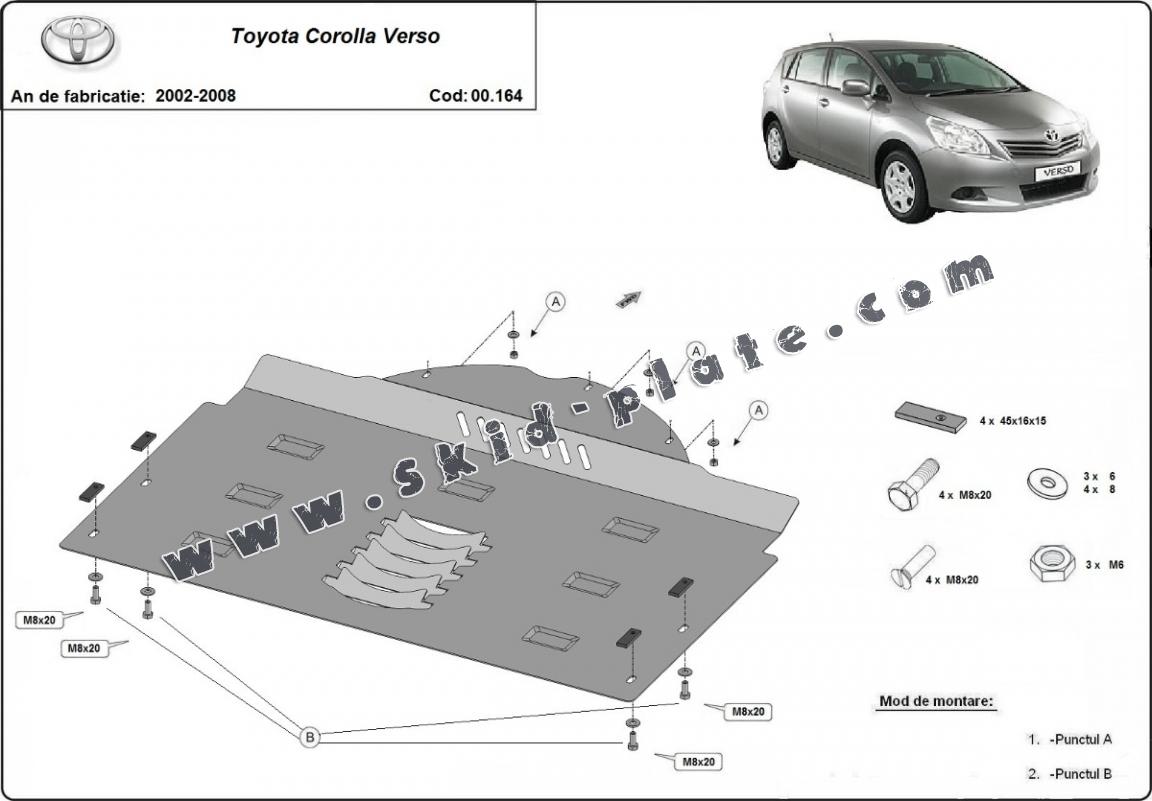 Toyota Corolla Verso

An de fabricatie: 2002-2008

Cod: 00.164

VERSO

www.skid-plate.com

A

A

A

4 x 45x16x15

4 x M8x20

3 x 6
4 x 8

4 x M8x20

3 x M6

M8x20

M8x20

M8x20

M8x20

B

Mod de montare:

1. -Punctul A

2. -Punctul B