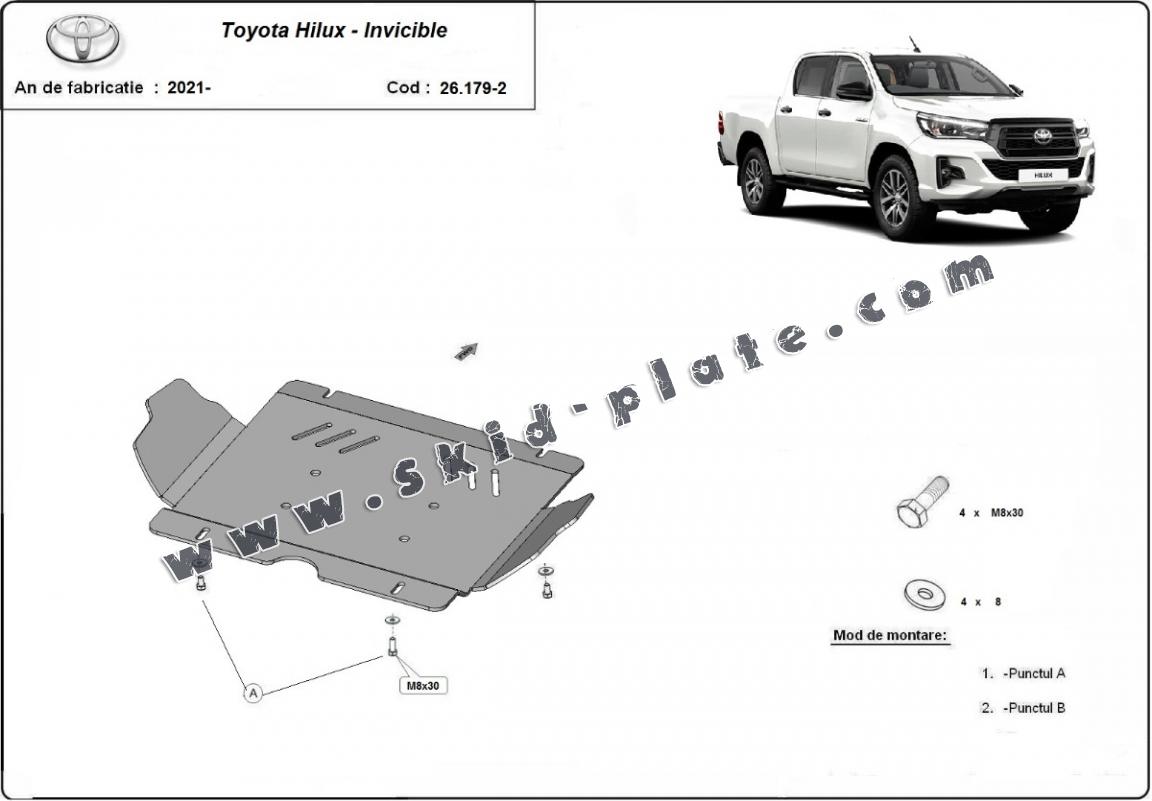 Toyota Hilux - Invicible

An de fabricatie : 2021-

Cod : 26.179-2

HILUX

www.skid-plate.com

4 x M8x30

4 x 8

Mod de montare:

1. -Punctul A

2. -Punctul B

A

M8x30