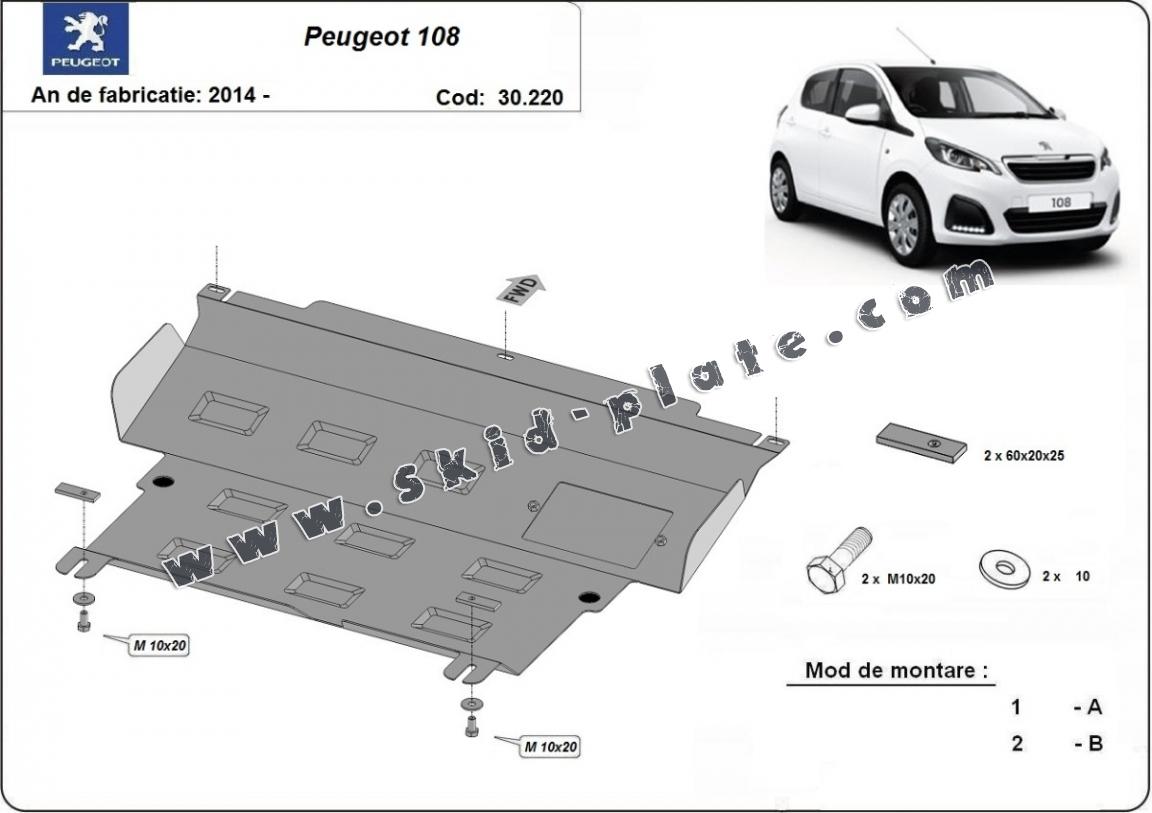 PEUGEOT

Peugeot 108

An de fabricatie: 2014 -

Cod: 30.220

108

FWD

www.skid-plate.com

2 x 60x20x25

2 x M10x20

2 x 10

M 10x20

M 10x20

Mod de montare :

1 - A

2 - B