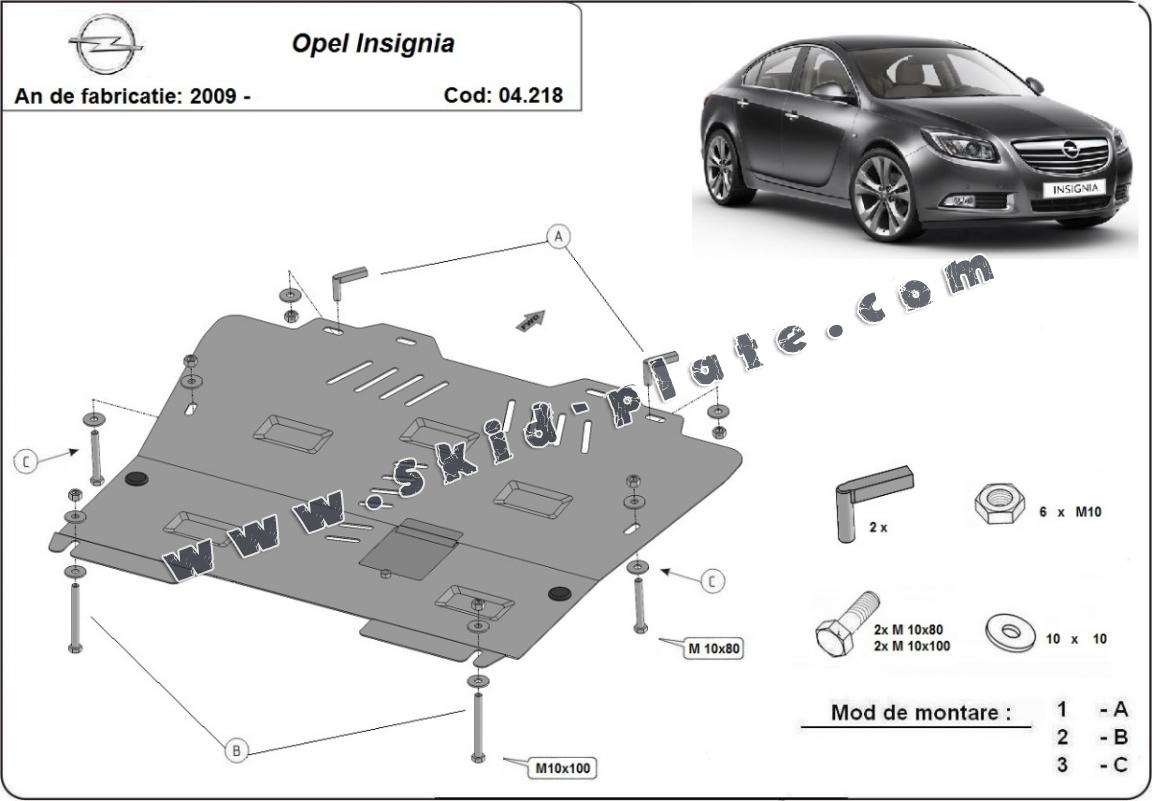 Opel Insignia

An de fabricatie: 2009 -

Cod: 04.218

INSIGNIA

www.skid-plate.com

A

FWD

C

C

M 10x80

B

M10x100

2 x

6 x M10

2x M 10x80
2x M 10x100

10 x 10

Mod de montare :

1 - A
2 - B
3 - C