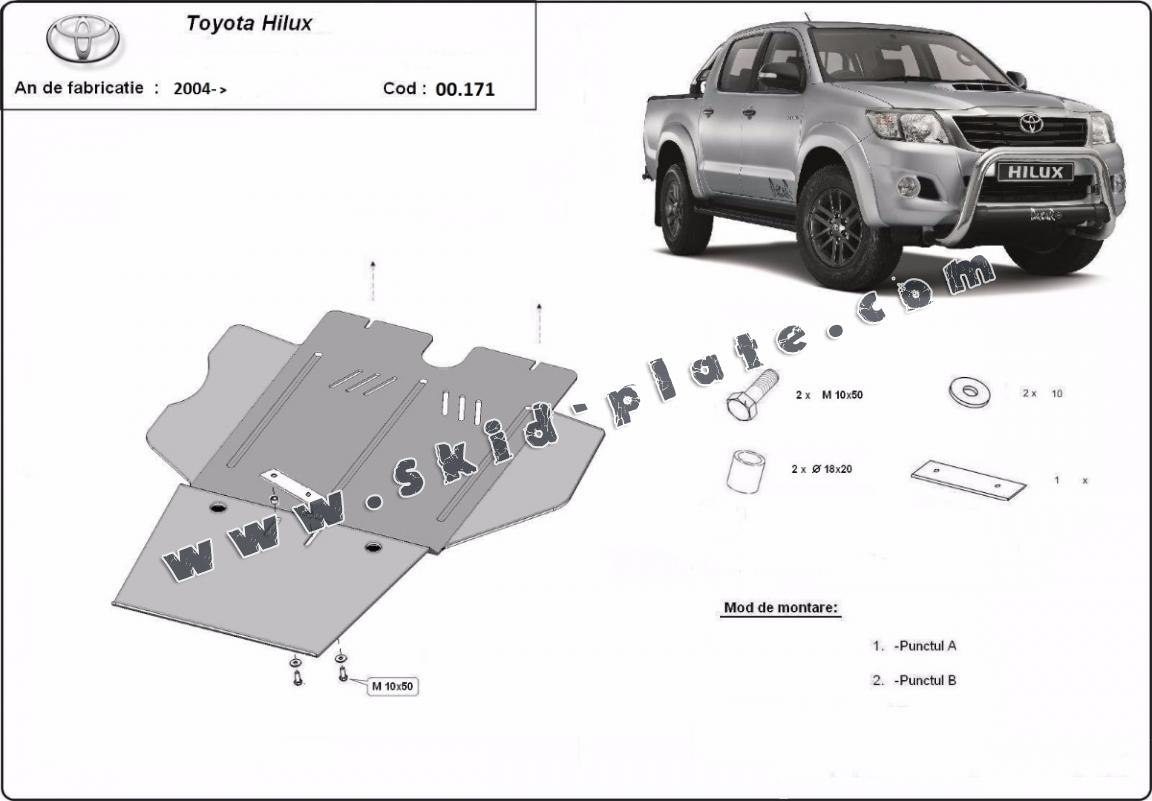 Toyota Hilux

An de fabricatie : 2004->

Cod : 00.171

HILUX

www.skid-plate.com

2 x M 10x50

2 x 10

2 x Ø 18x20

1 x

M 10x50

Mod de montare:

1. -Punctul A

2. -Punctul B