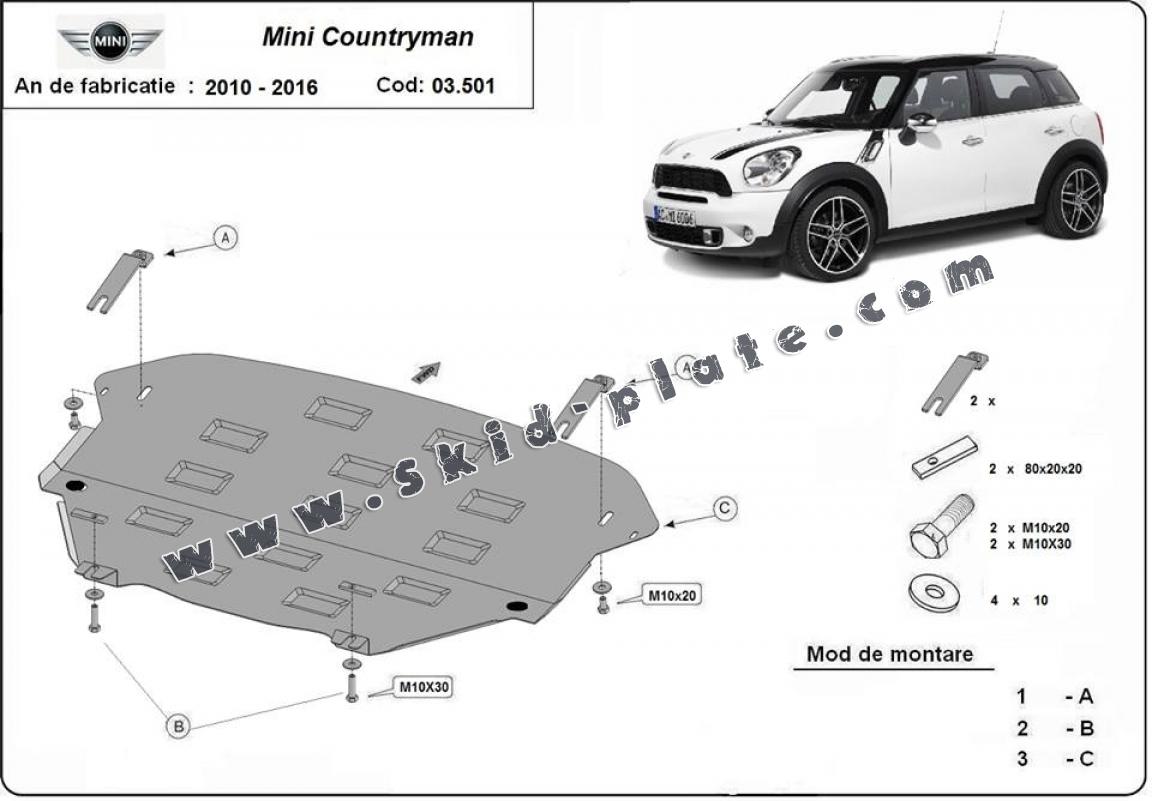 MINI

Mini Countryman

An de fabricatie : 2010 - 2016

Cod: 03.501

www.skid-plate.com

A

A

C

B

M10x20

M10X30

2 x

2 x 80x20x20

2 x M10x20
2 x M10X30

4 x 10

Mod de montare

1 - A
2 - B
3 - C