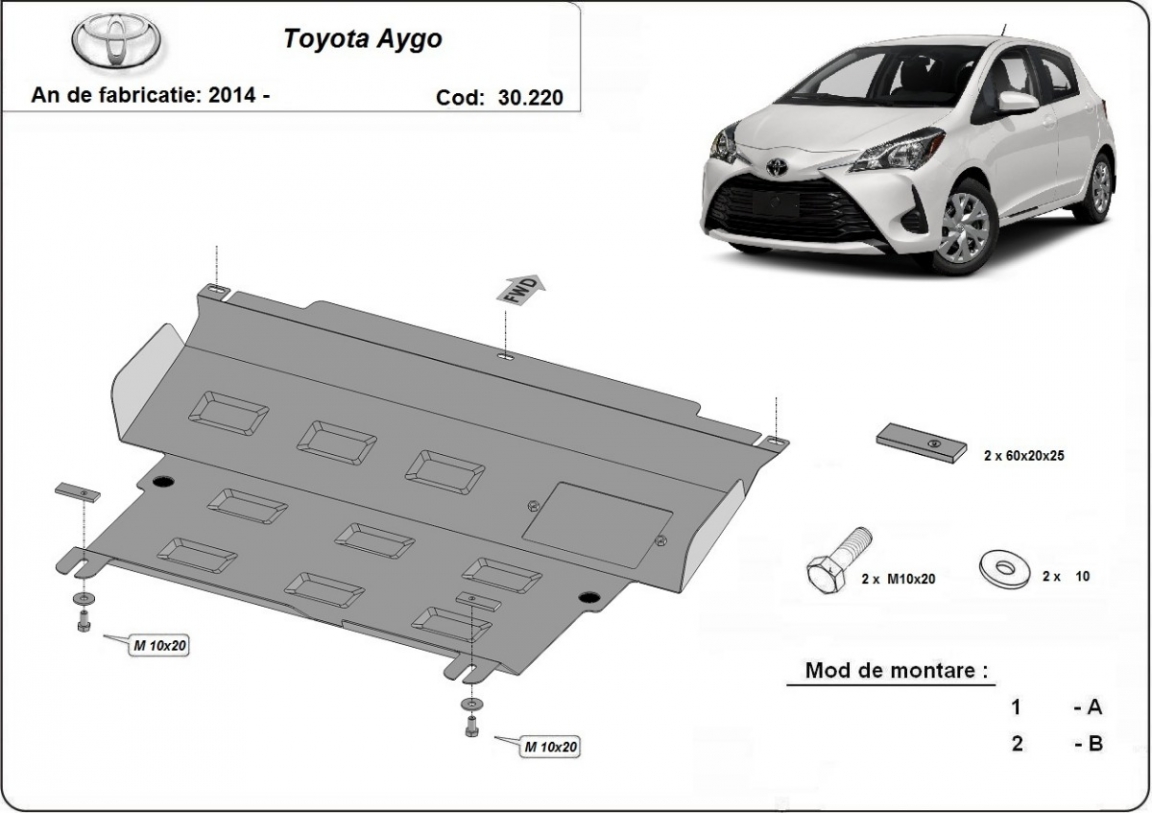 Toyota Aygo

An de fabricatie: 2014 -

Cod: 30.220

FWD

2 x 60x20x25

2 x M10x20

2 x 10

M 10x20

M 10x20

Mod de montare :

1 - A

2 - B