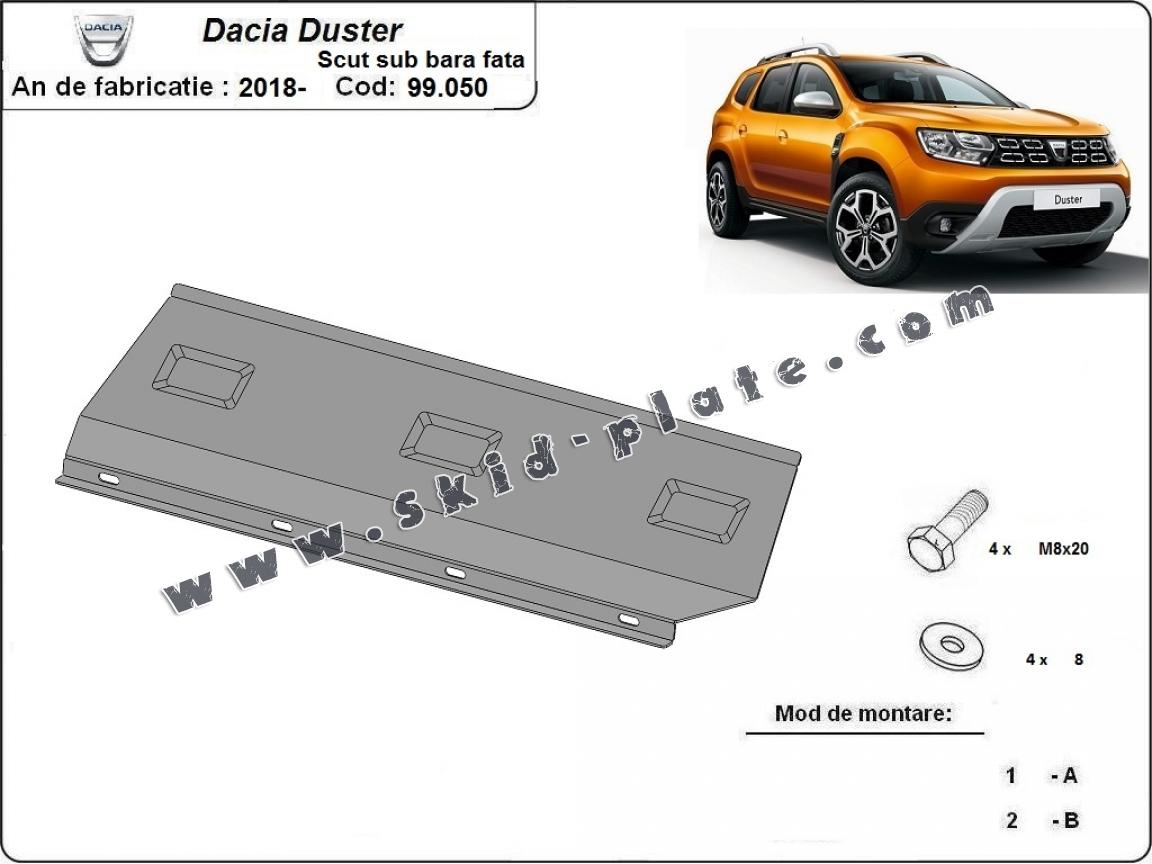 DACIA

Dacia Duster

Scut sub bara fata

An de fabricatie : 2018-   Cod: 99.050

Duster

www.skid-plate.com

4 x   M8x20

4 x   8

Mod de montare:

1   - A

2   - B