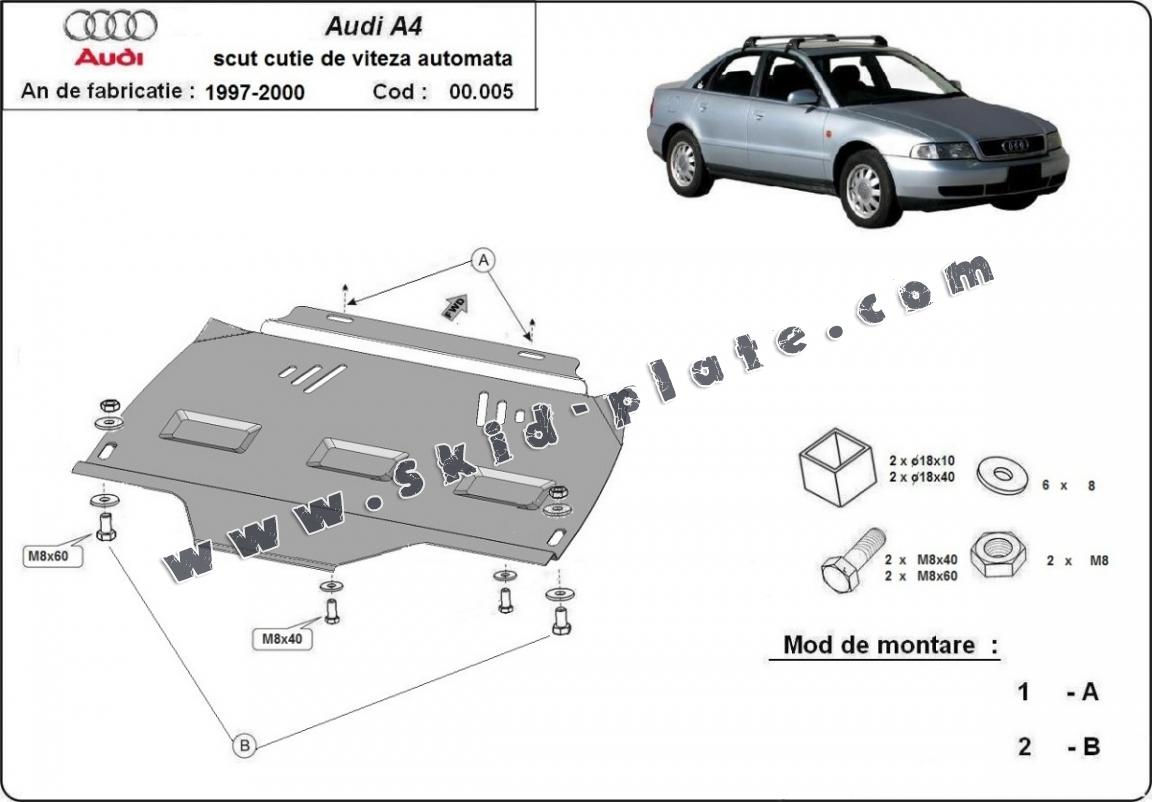 Audi

Audi A4
scut cutie de viteza automata

An de fabricatie : 1997-2000 Cod : 00.005

A

FWD

www.skid-plate.com

M8x60

M8x40

B

2 x ø18x10
2 x ø18x40

6 x 8

2 x M8x40
2 x M8x60

2 x M8

Mod de montare :

1 - A

2 - B