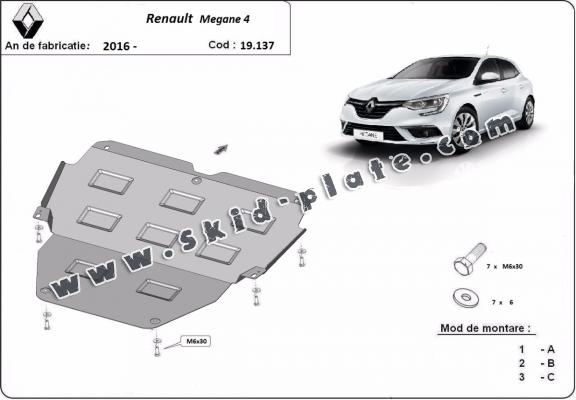 Renault Megane 4

An de fabricatie: 2016 -

Cod : 19.137

www.skid-plate.com

M6x30

7 x M6x30

7 x 6

Mod de montare :

1 - A
2 - B
3 - C