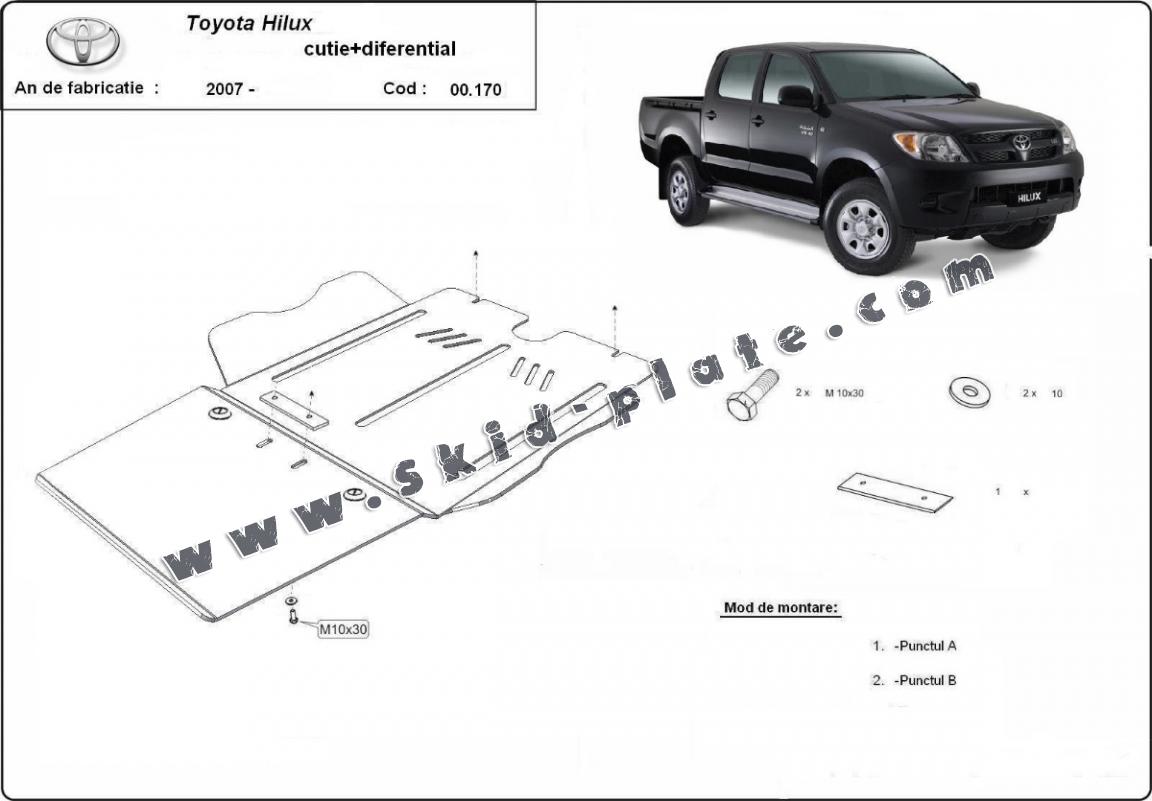 Toyota Hilux
cutie+diferential

An de fabricatie : 2007 - Cod : 00.170

HILUX

www.skid-plate.com

2 x M 10x30

2 x 10

1 x

M10x30

Mod de montare:

1. -Punctul A

2. -Punctul B