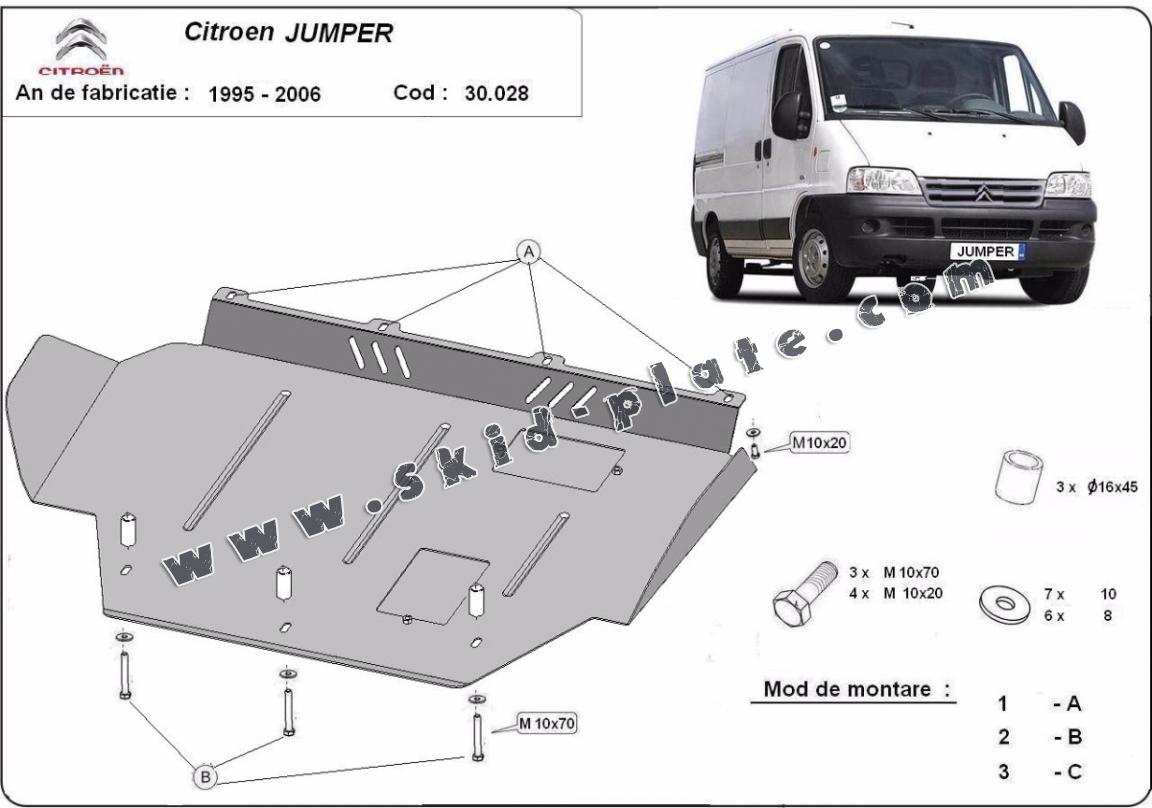 CITROËN

Citroen JUMPER

An de fabricatie : 1995 - 2006 Cod : 30.028

JUMPER

www.skid-plate.com

A

M10x20

3 x $\phi$16x45

3 x M 10x70
4 x M 10x20

7 x 10
6 x 8

M 10x70

B

Mod de montare :

1 - A
2 - B
3 - C