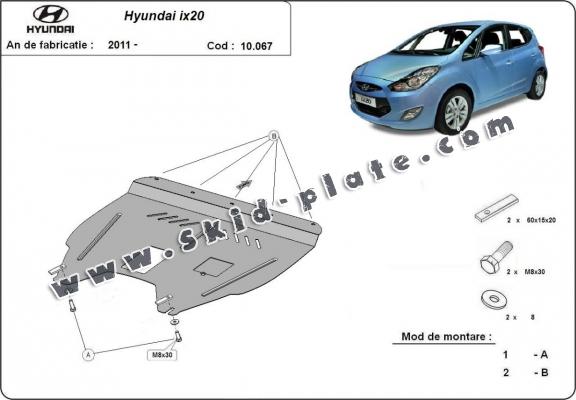 HYUNDAI

Hyundai ix20

An de fabricatie : 2011 -

Cod : 10.067

www.skid-plate.com

B

A

M8x30

2 x 60x15x20

2 x M8x30

2 x 8

Mod de montare :

1 - A

2 - B