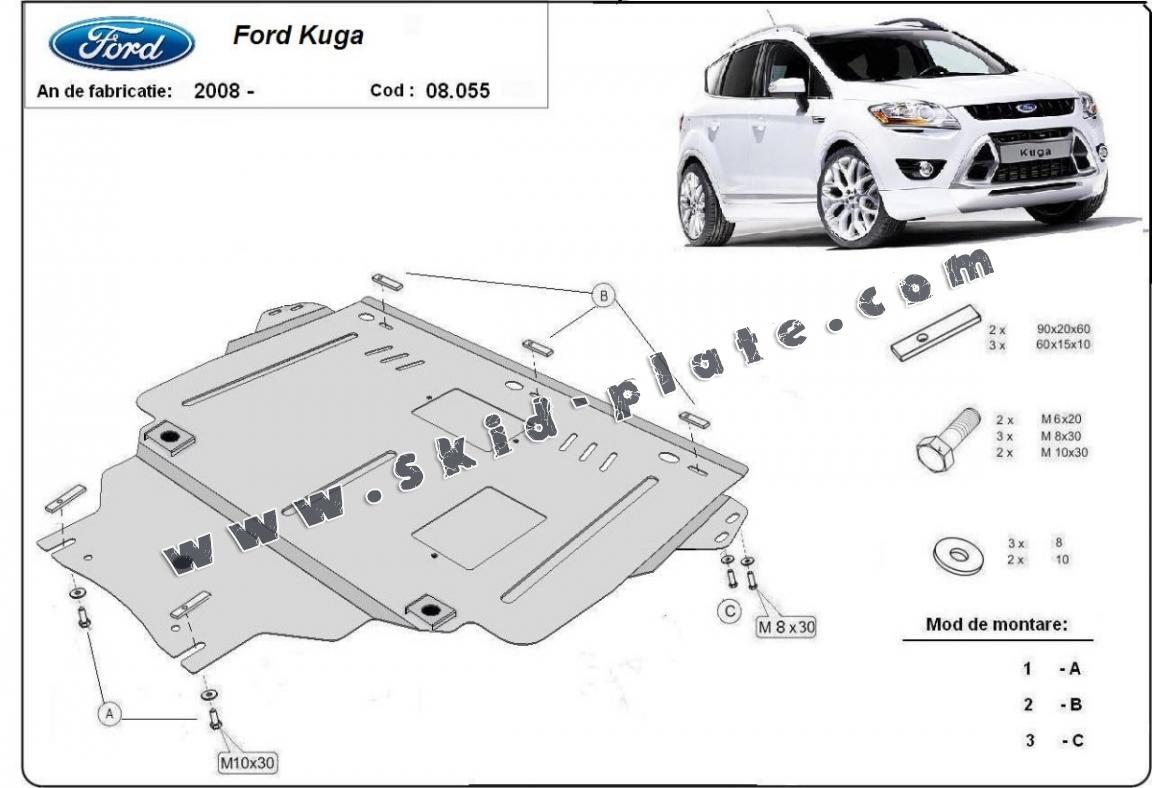 Ford

Ford Kuga

An de fabricatie: 2008 -

Cod : 08.055

Kuga

www.skid-plate.com

B

2 x 90x20x60
3 x 60x15x10

2 x M 6x20
3 x M 8x30
2 x M 10x30

3 x 8
2 x 10

C

M 8 x30

A

M10x30

Mod de montare:

1 - A

2 - B

3 - C