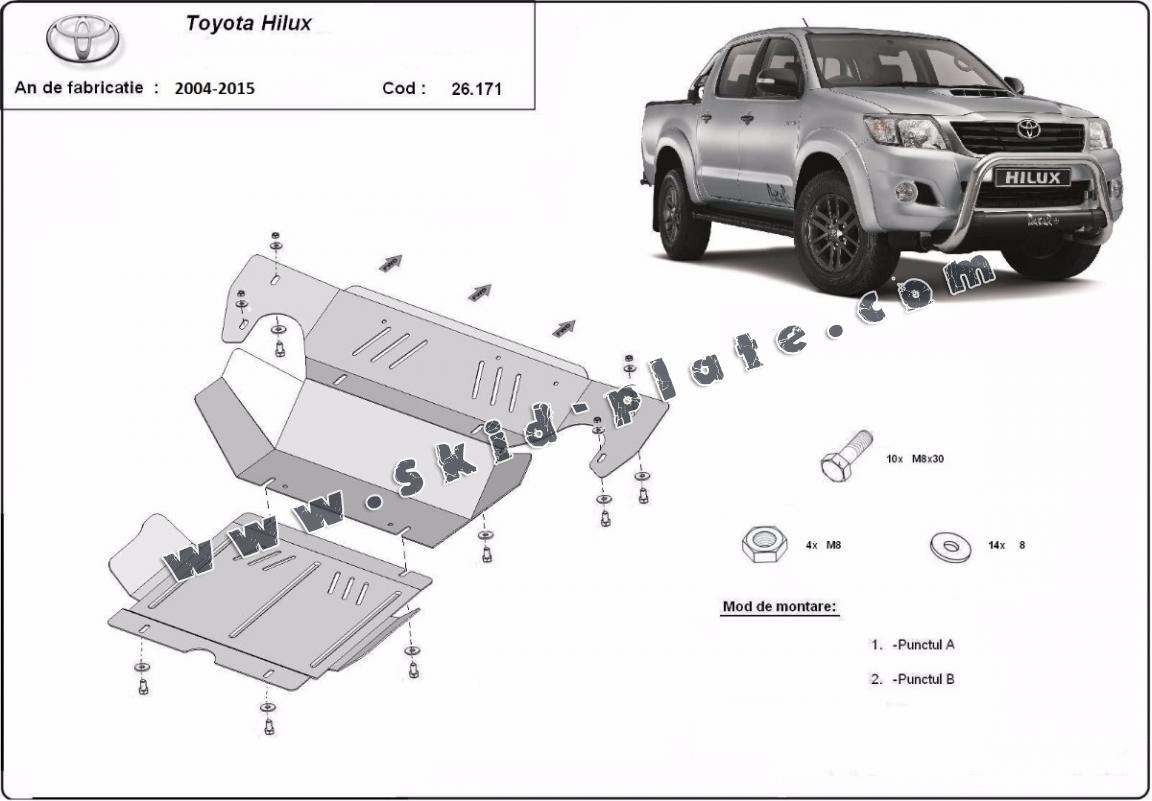 Toyota Hilux

An de fabricatie : 2004-2015 Cod : 26.171

HILUX

www.skid-plate.com

10x M8x30

4x M8

14x 8

Mod de montare:

1. -Punctul A

2. -Punctul B