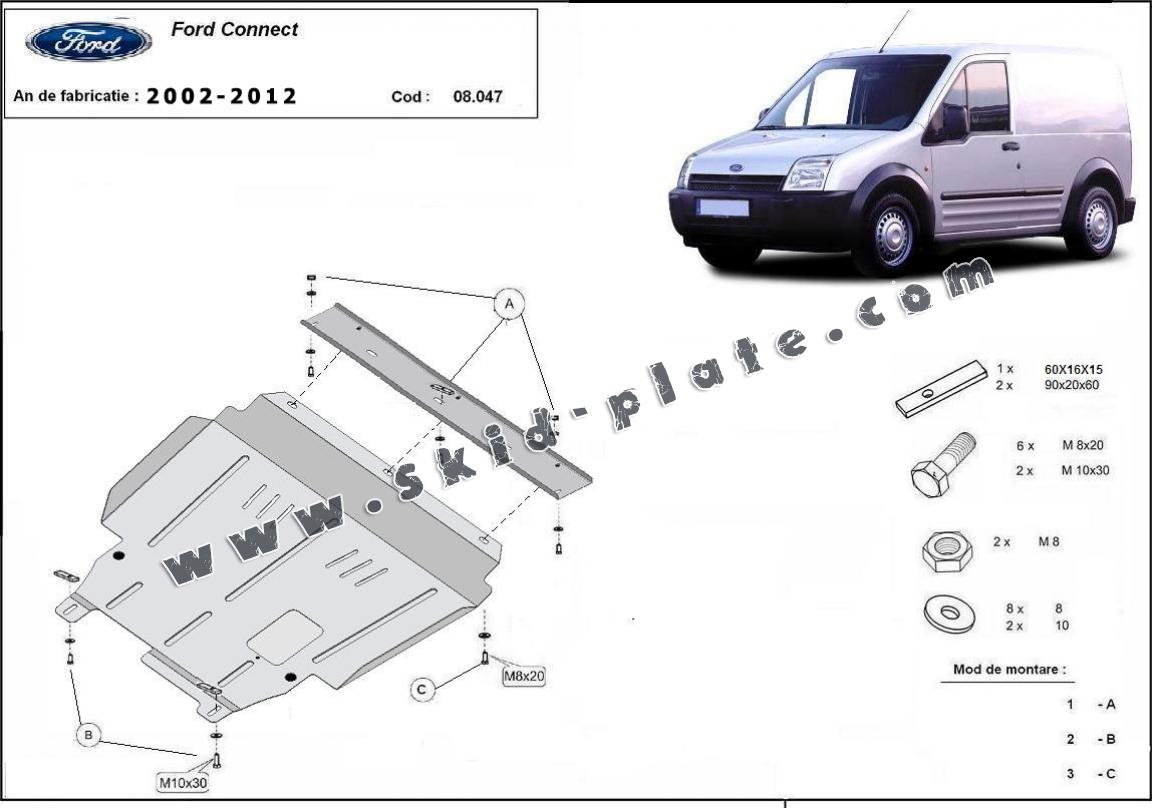 Ford

Ford Connect

An de fabricatie : 2002-2012

Cod : 08.047

www.skid-plate.com

A

B

C

M8x20

M10x30

1 x 60X16X15
2 x 90x20x60

6 x M 8x20
2 x M 10x30

2 x M 8

8 x 8
2 x 10

Mod de montare :

1 - A

2 - B

3 - C