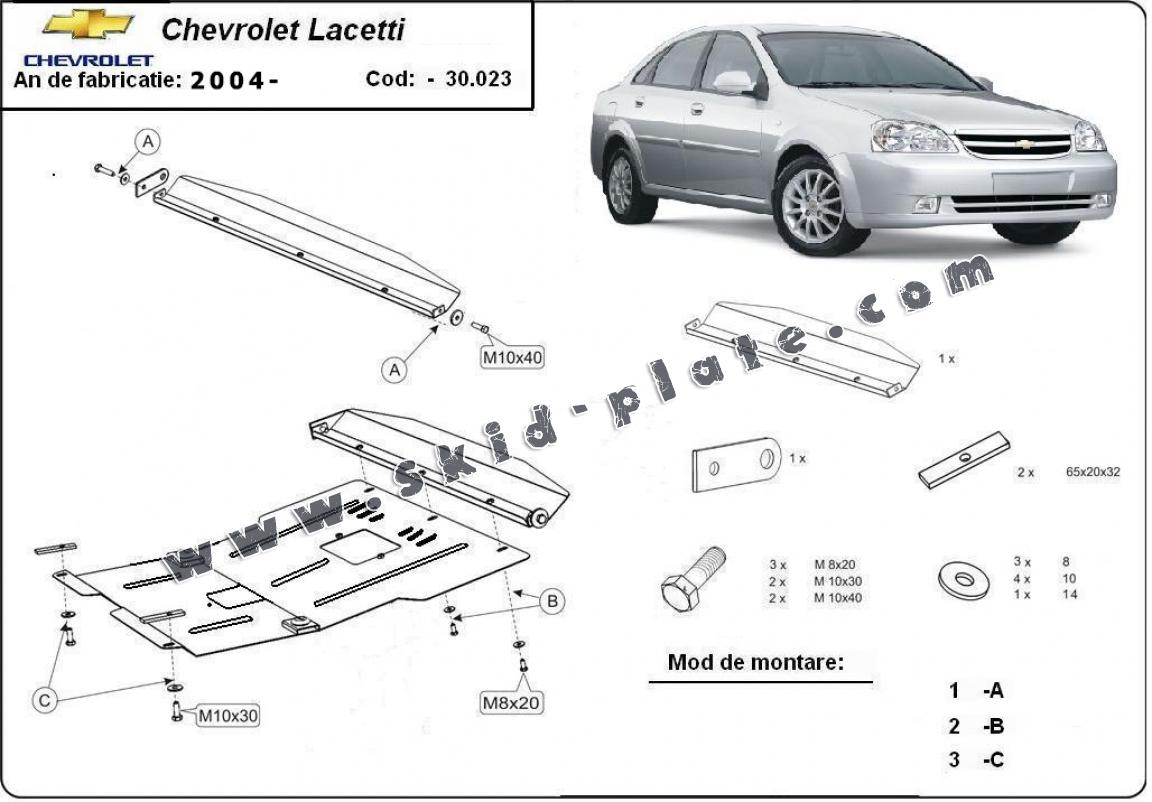 CHEVROLET
Chevrolet Lacetti
An de fabricatie: 2004-
Cod: - 30.023

A
A
M10x40

www.skid-plate.com

1 x

1 x

2 x 65x20x32

3 x M 8x20
2 x M 10x30
2 x M 10x40

3 x 8
4 x 10
1 x 14

B
C
M10x30
M8x20

Mod de montare:
1 -A
2 -B
3 -C