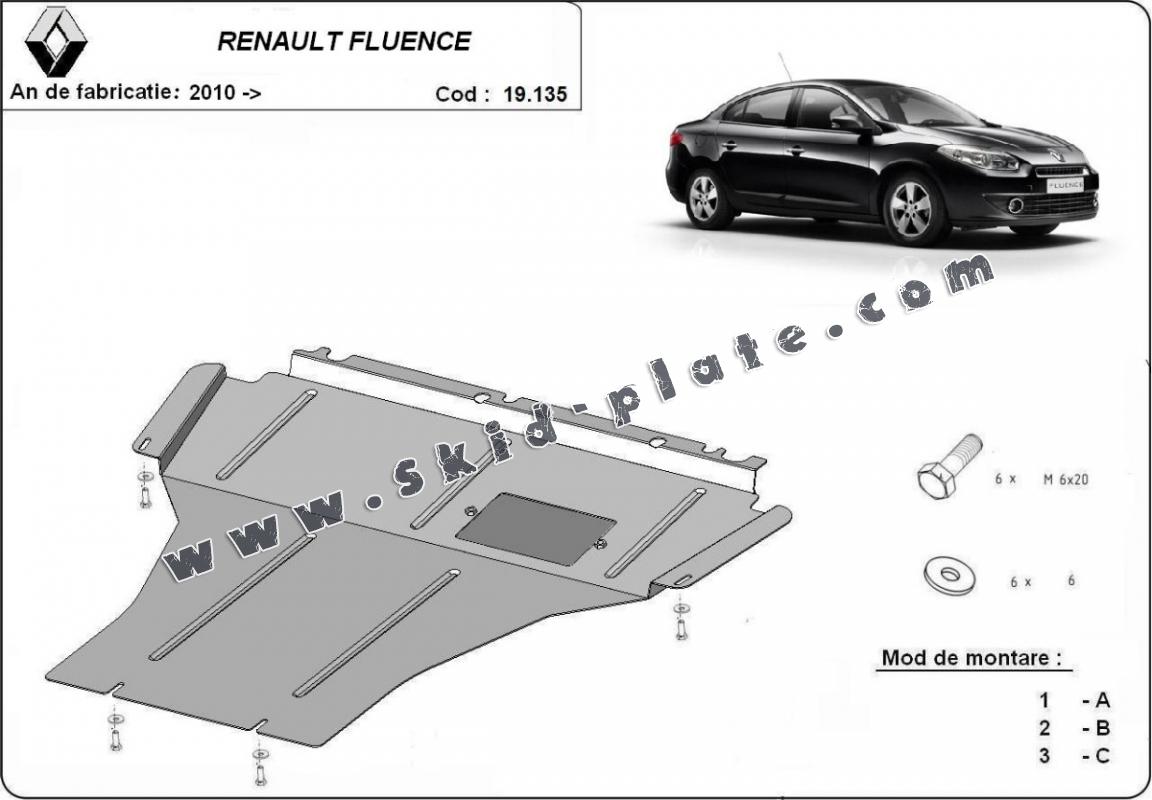 RENAULT FLUENCE

An de fabricatie: 2010 ->

Cod : 19.135

FLUENCE

www.skid-plate.com

6 x M 6x20

6 x 6

Mod de montare :

1 - A
2 - B
3 - C