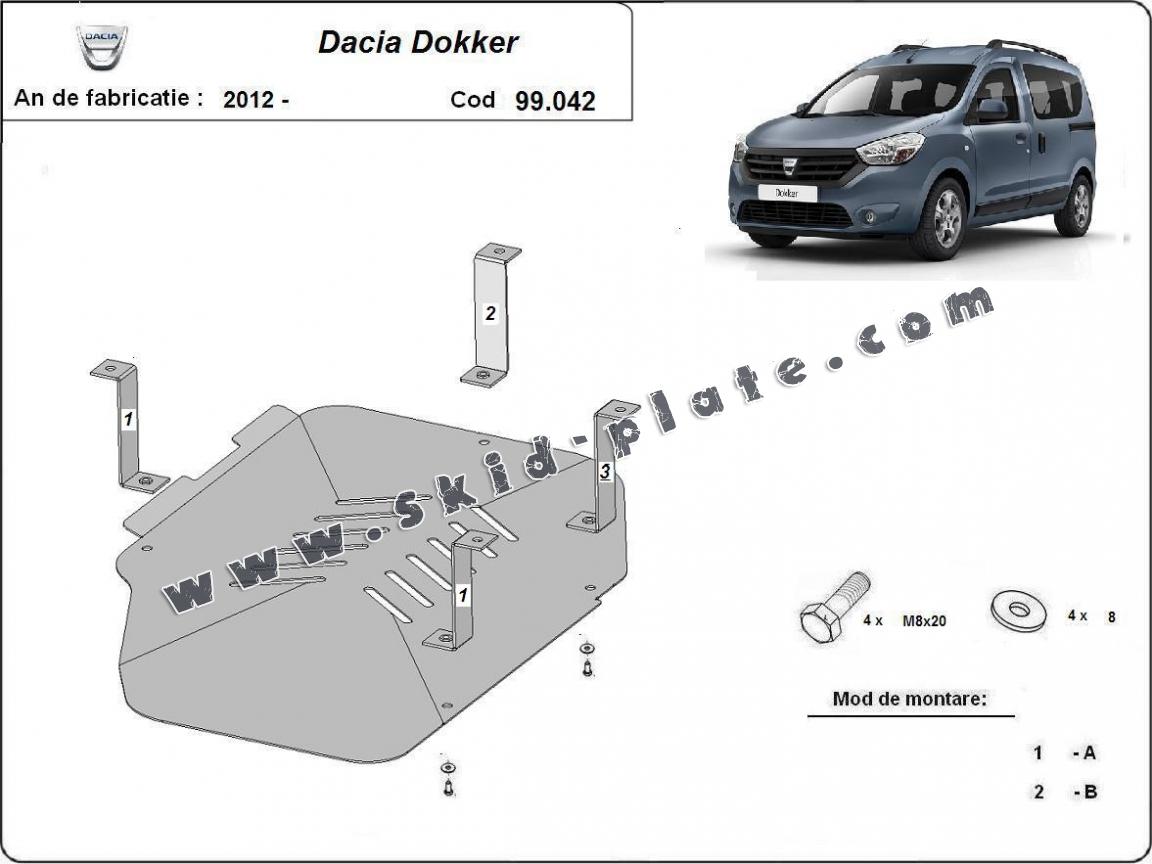 DACIA

Dacia Dokker

An de fabricatie : 2012 -

Cod 99.042

Dokker

www.skid-plate.com

2

1

3

1

4 x M8x20

4 x 8

Mod de montare:

1 - A

2 - B