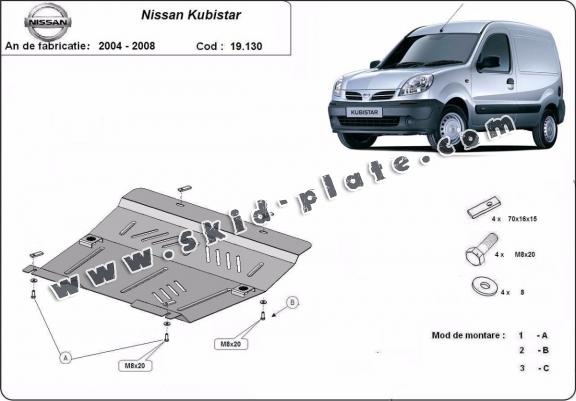 NISSAN

Nissan Kubistar

An de fabricatie: 2004 - 2008 Cod : 19.130

KUBISTAR

www.skid-plate.com

4 x 70x16x15

4 x M8x20

4 x 8

B

M8x20

A

M8x20

Mod de montare : 1 - A
2 - B
3 - C